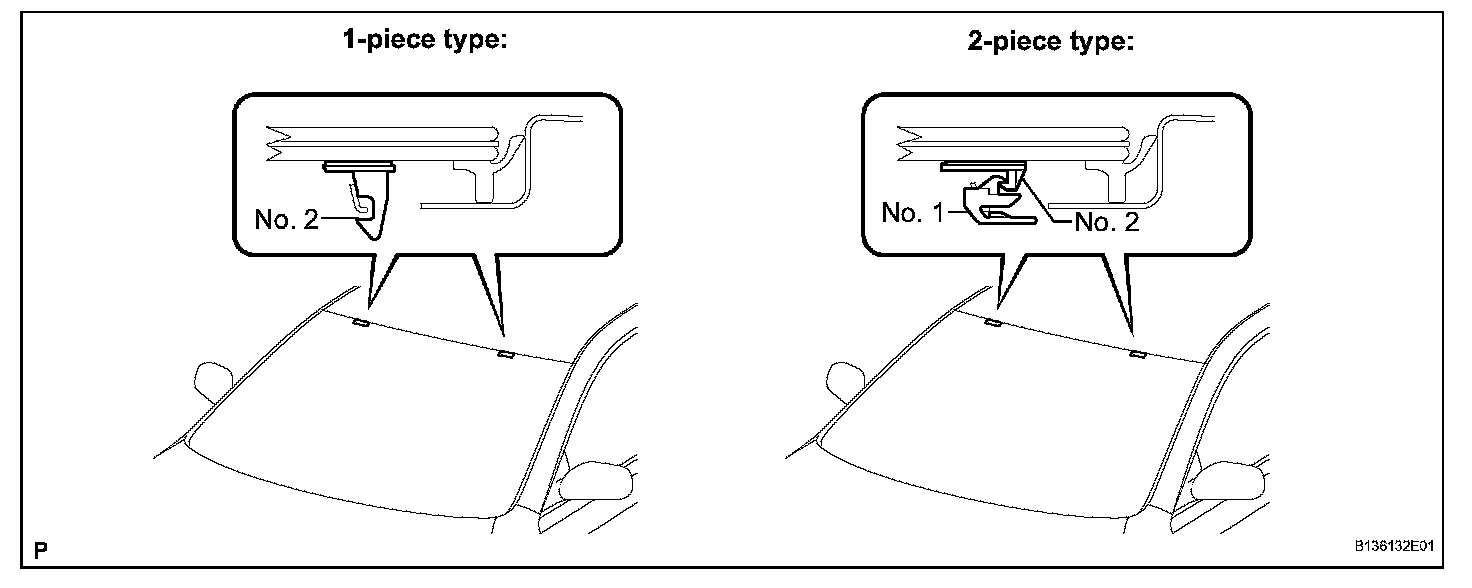 1-piece type:

No. 2

2-piece type:

No. 1

No. 2

P

B136132E01