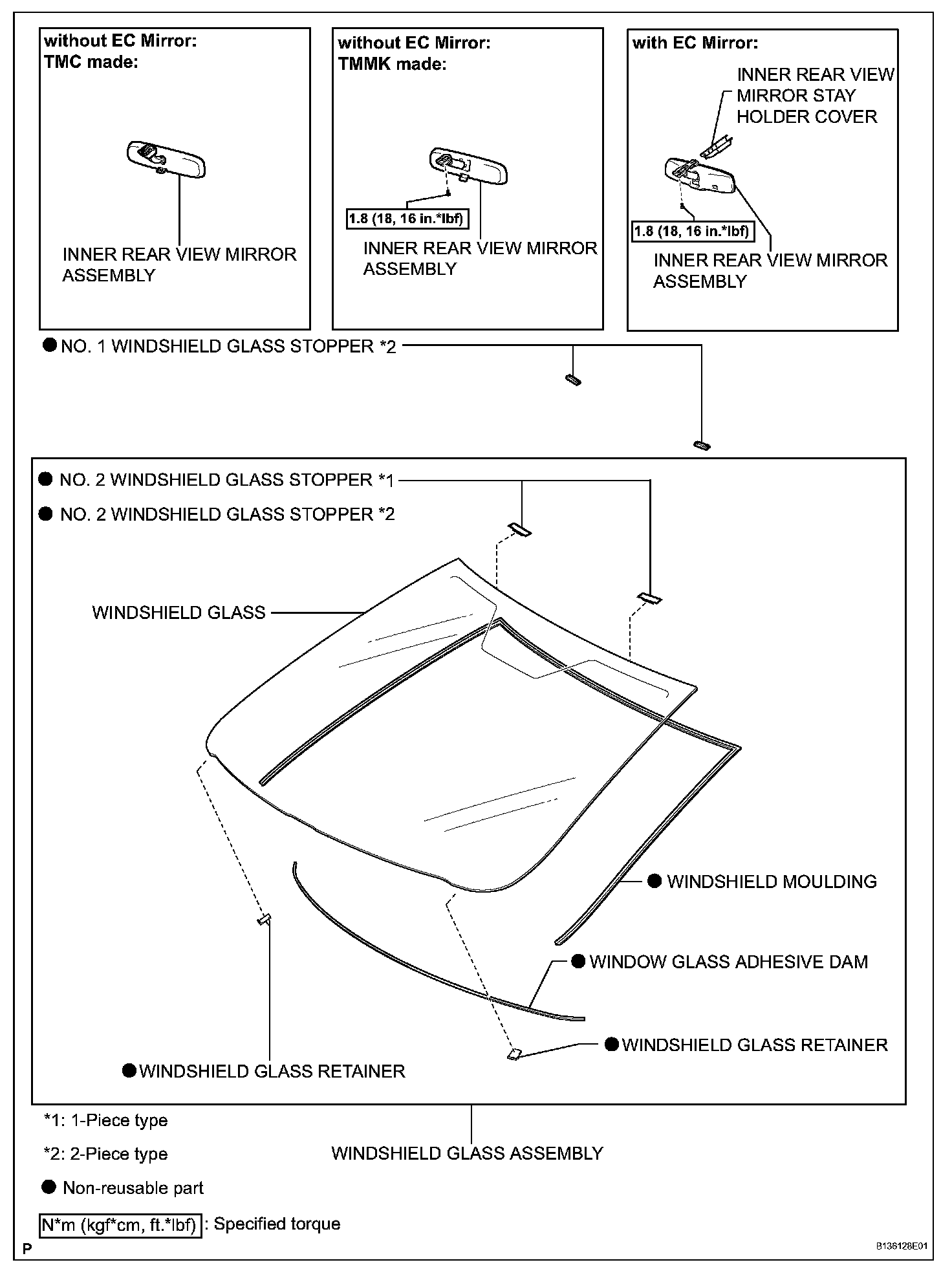 without EC Mirror:
TMC made:

INNER REAR VIEW MIRROR ASSEMBLY

without EC Mirror:
TMMK made:

1.8 (18, 16 in.*lbf)

INNER REAR VIEW MIRROR ASSEMBLY

with EC Mirror:

INNER REAR VIEW MIRROR STAY HOLDER COVER

1.8 (18, 16 in.*lbf)

INNER REAR VIEW MIRROR ASSEMBLY

● NO. 1 WINDSHIELD GLASS STOPPER *2

● NO. 2 WINDSHIELD GLASS STOPPER *1

● NO. 2 WINDSHIELD GLASS STOPPER *2

WINDSHIELD GLASS

● WINDSHIELD MOULDING

● WINDOW GLASS ADHESIVE DAM

● WINDSHIELD GLASS RETAINER

● WINDSHIELD GLASS RETAINER

*1: 1-Piece type

*2: 2-Piece type

WINDSHIELD GLASS ASSEMBLY

● Non-reusable part

N*m (kgf*cm, ft.*lbf) : Specified torque

P

B136128E01