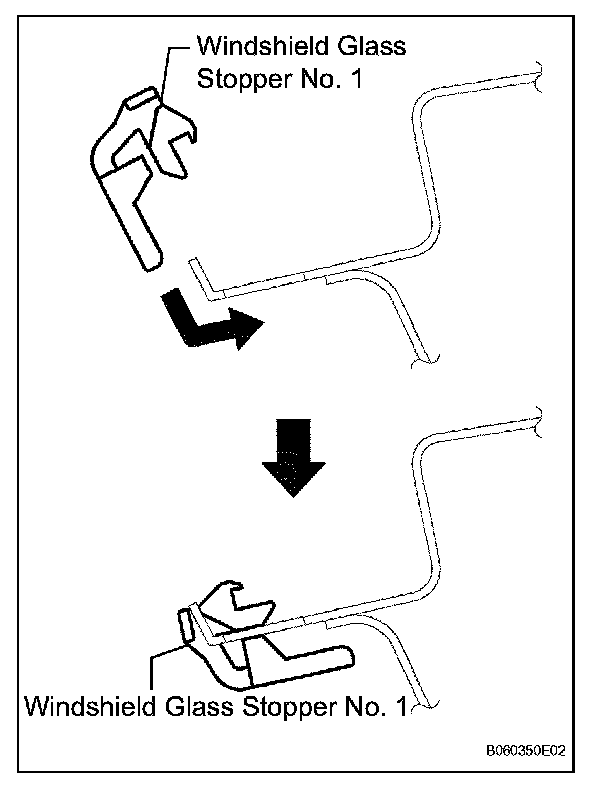 Windshield Glass Stopper No. 1

Windshield Glass Stopper No. 1

B060350E02