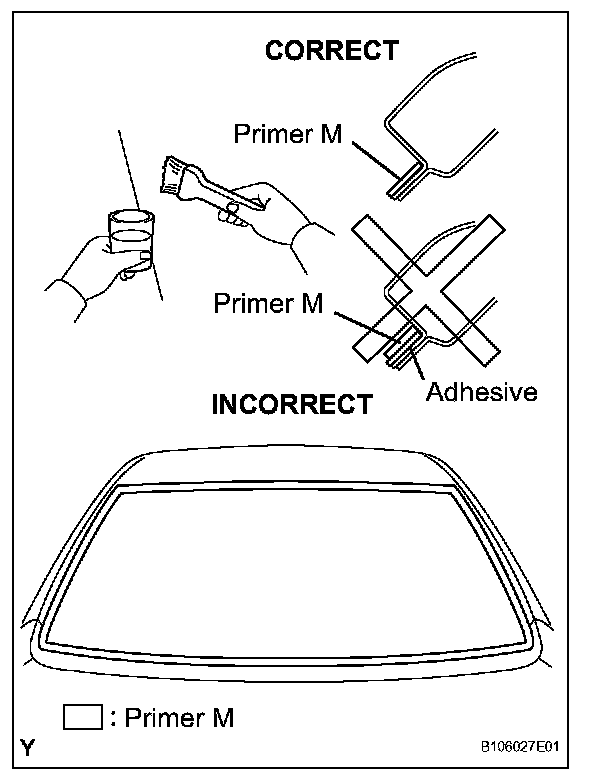 CORRECT

Primer M

Primer M

Adhesive

INCORRECT

: Primer M

Y

B106027E01