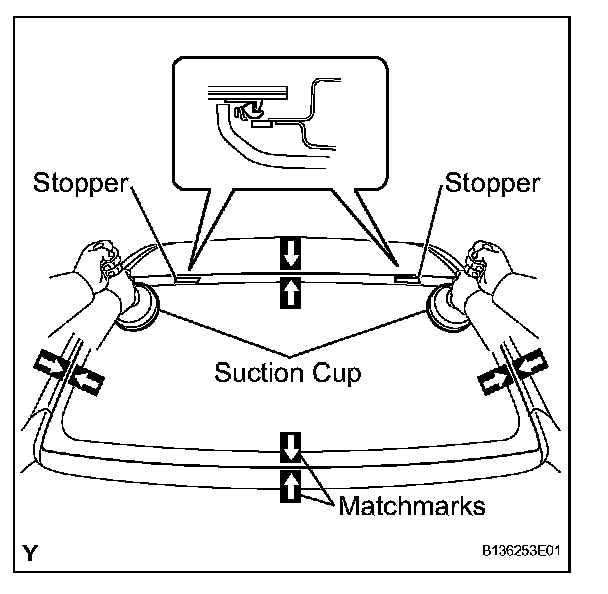 Stopper
Stopper
Suction Cup
Matchmarks
Y
B136253E01