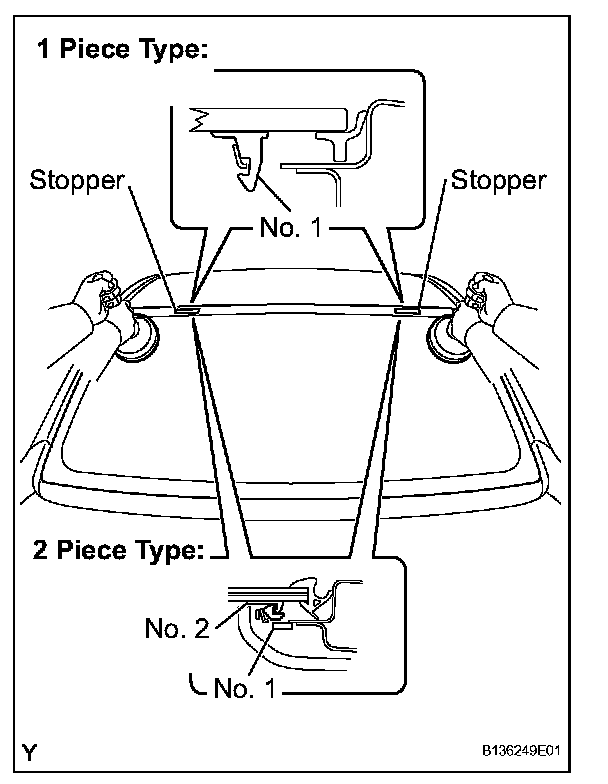 1 Piece Type:

Stopper

Stopper

No. 1

2 Piece Type:

No. 2

No. 1

Y

B136249E01