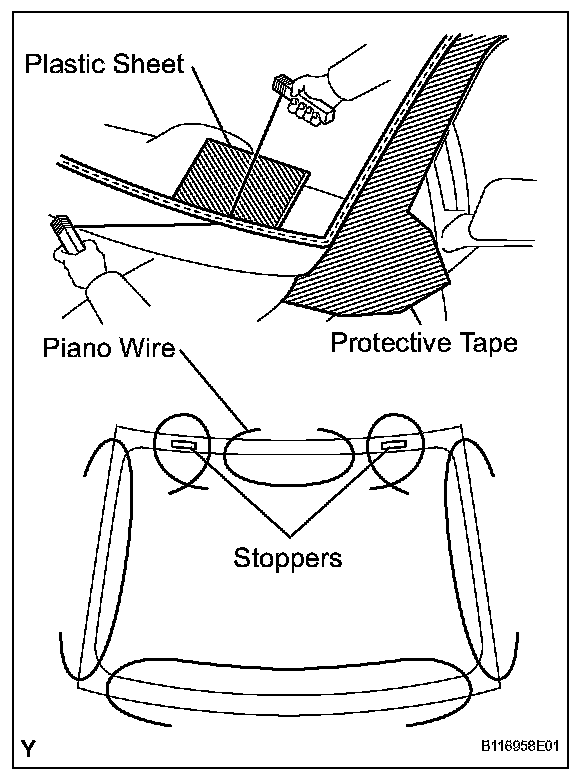 Plastic Sheet

Piano Wire

Protective Tape

Stoppers

Y

B116958E01