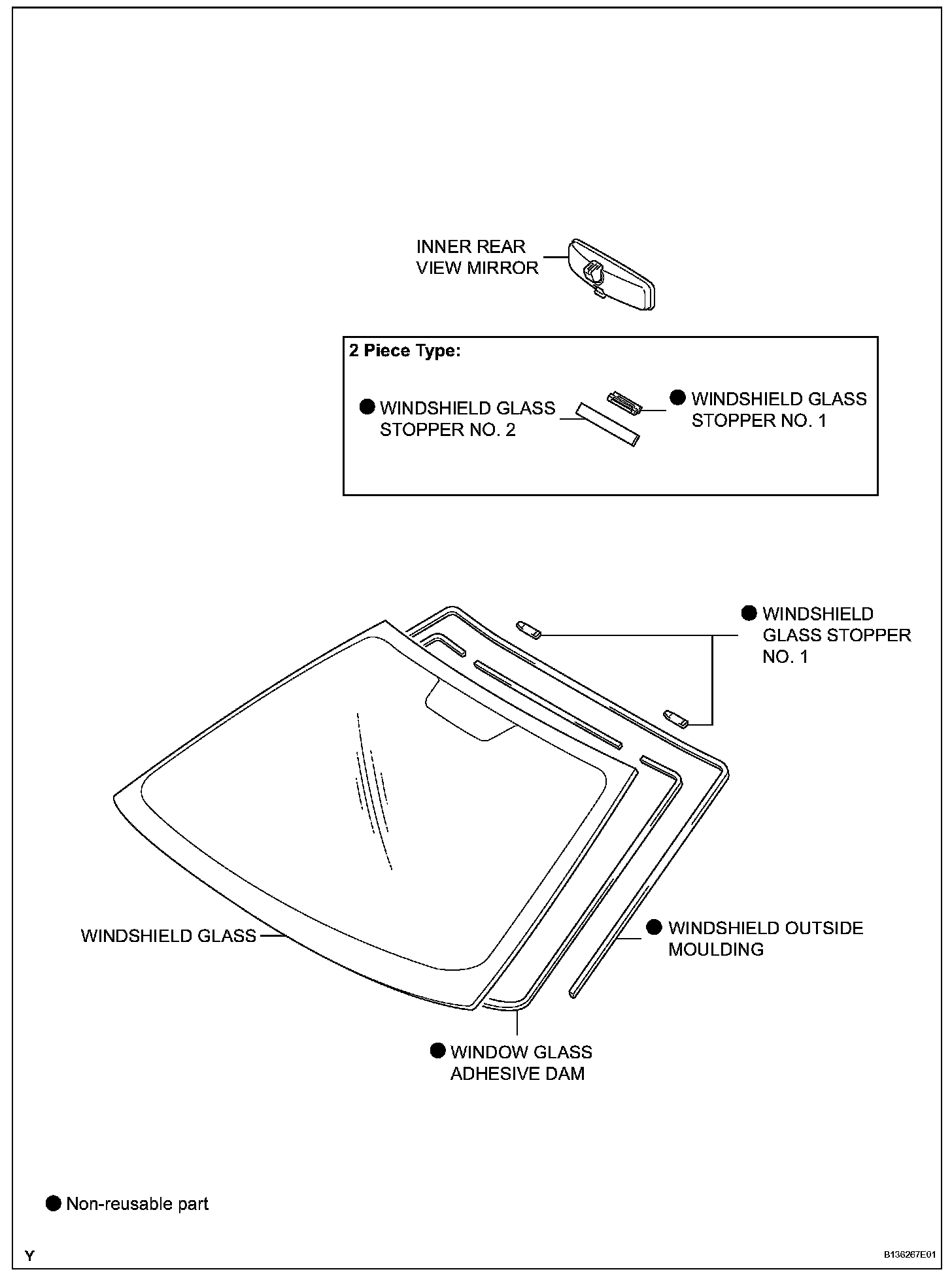 INNER REAR VIEW MIRROR

2 Piece Type:

● WINDSHIELD GLASS STOPPER NO. 2

● WINDSHIELD GLASS STOPPER NO. 1

● WINDSHIELD GLASS STOPPER NO. 1

WINDSHIELD GLASS

● WINDSHIELD OUTSIDE MOULDING

● WINDOW GLASS ADHESIVE DAM

● Non-reusable part

Y

B136267E01