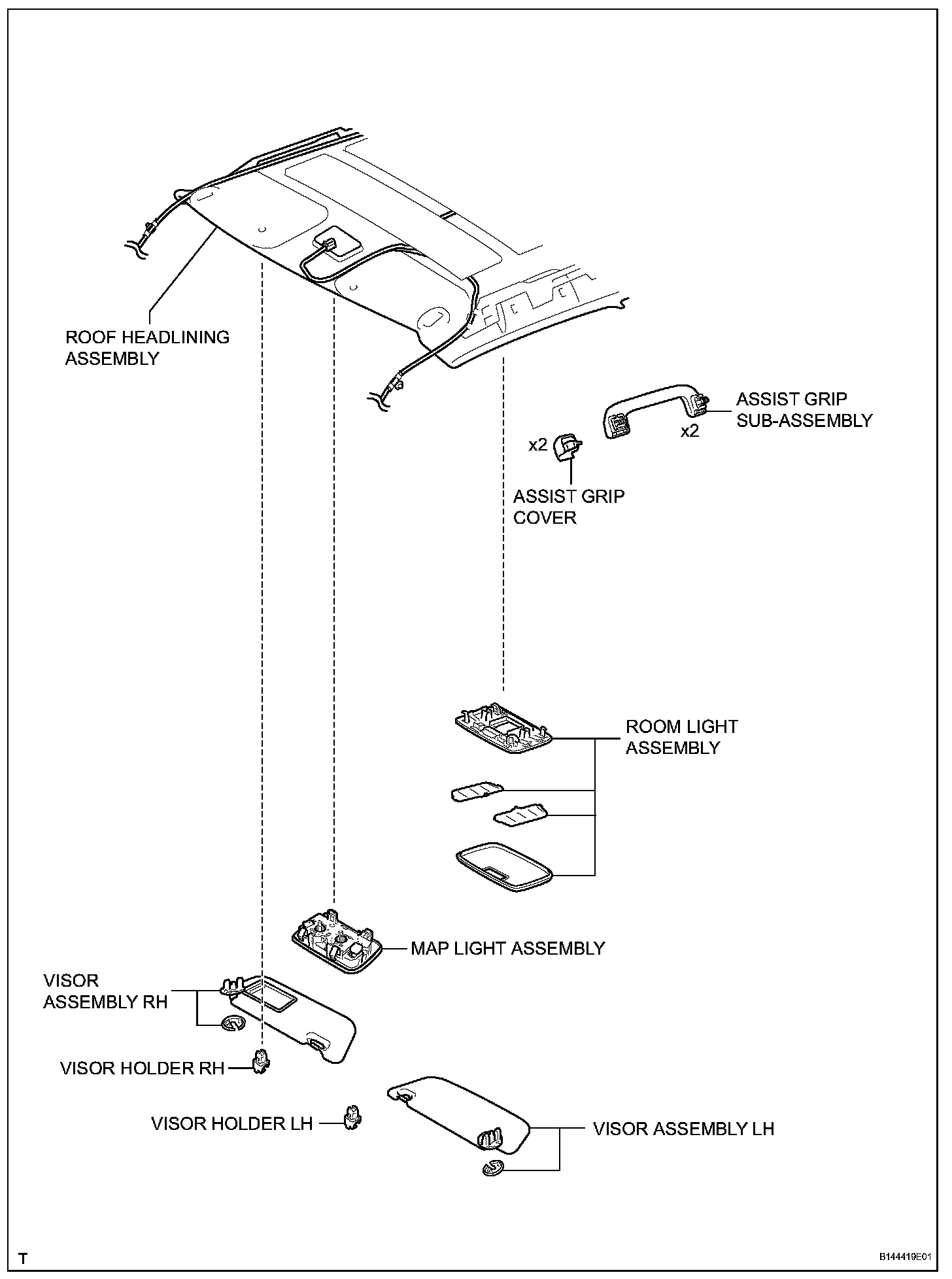 ROOF HEADLINING ASSEMBLY

ASSIST GRIP SUB-ASSEMBLY

x2

x2

ASSIST GRIP COVER

ROOM LIGHT ASSEMBLY

MAP LIGHT ASSEMBLY

VISOR ASSEMBLY RH

VISOR HOLDER RH

VISOR HOLDER LH

VISOR ASSEMBLY LH

T

B144419E01