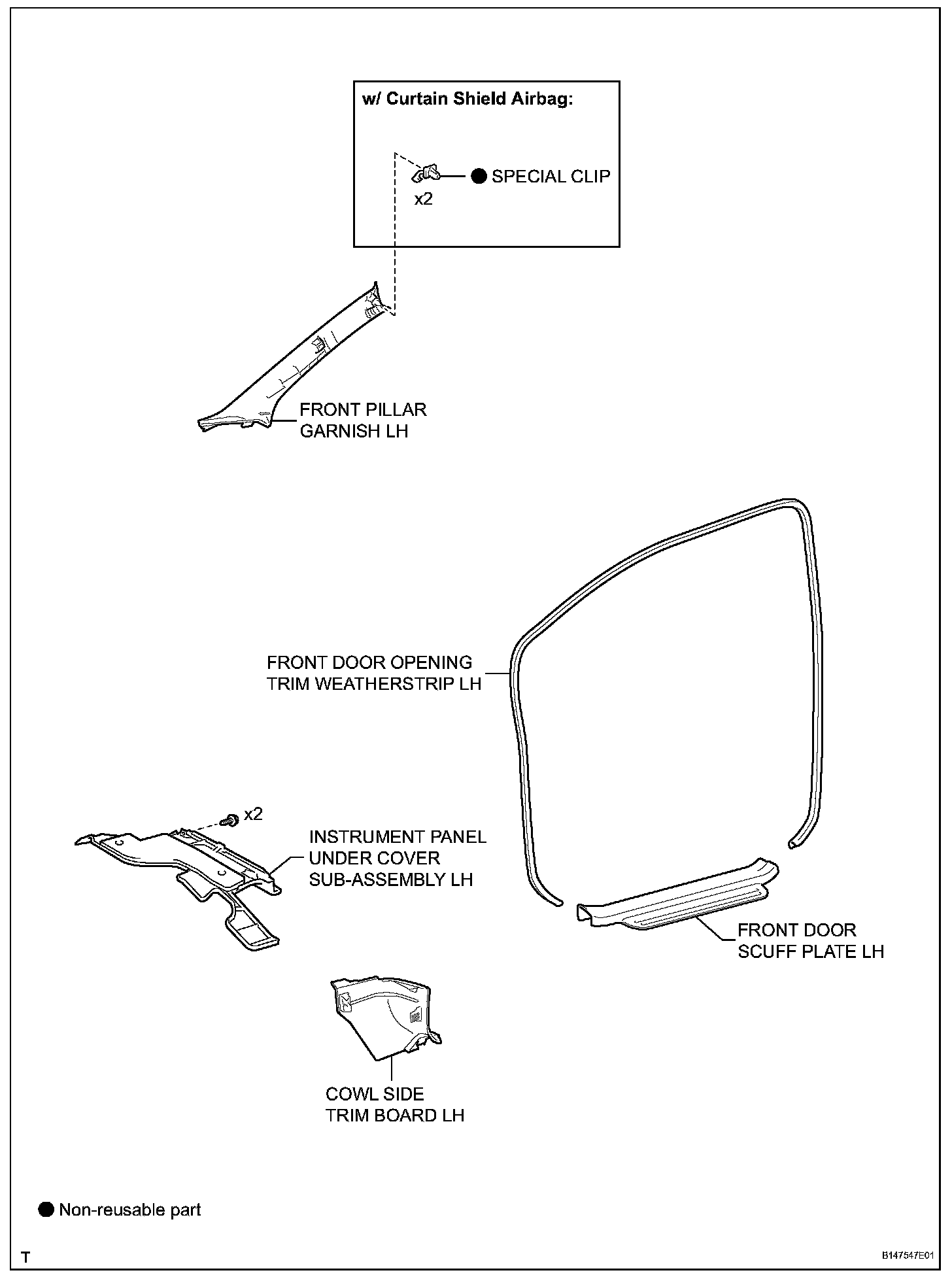 w/ Curtain Shield Airbag:

● SPECIAL CLIP

x2

FRONT PILLAR GARNISH LH

FRONT DOOR OPENING TRIM WEATHERSTRIP LH

x2

INSTRUMENT PANEL UNDER COVER SUB-ASSEMBLY LH

FRONT DOOR SCUFF PLATE LH

COWL SIDE TRIM BOARD LH

● Non-reusable part

T

B147547E01