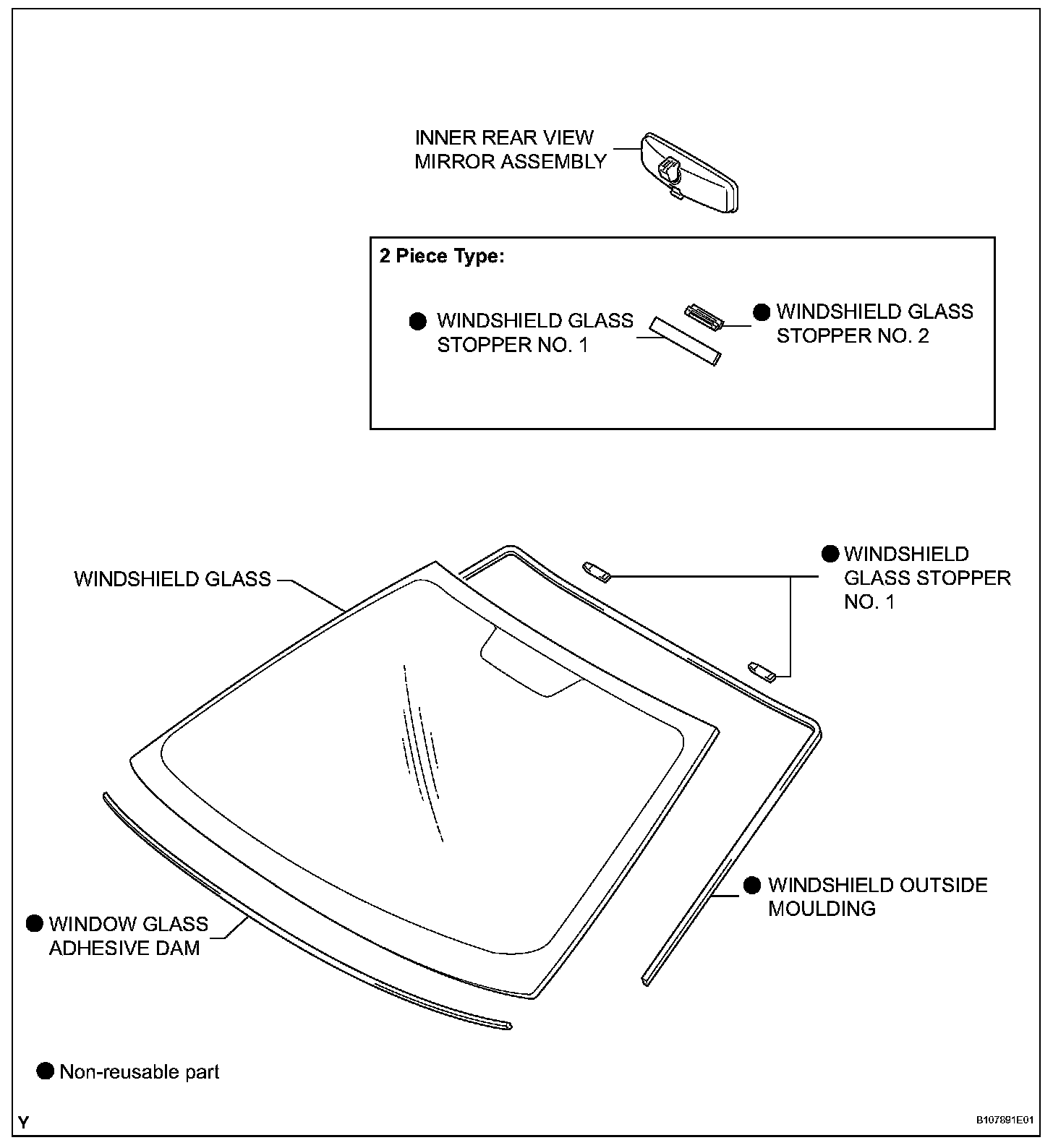 INNER REAR VIEW MIRROR ASSEMBLY

2 Piece Type:

● WINDSHIELD GLASS STOPPER NO. 1

● WINDSHIELD GLASS STOPPER NO. 2

WINDSHIELD GLASS

● WINDSHIELD GLASS STOPPER NO. 1

● WINDSHIELD OUTSIDE MOULDING

● WINDOW GLASS ADHESIVE DAM

● Non-reusable part

Y

B107891E01