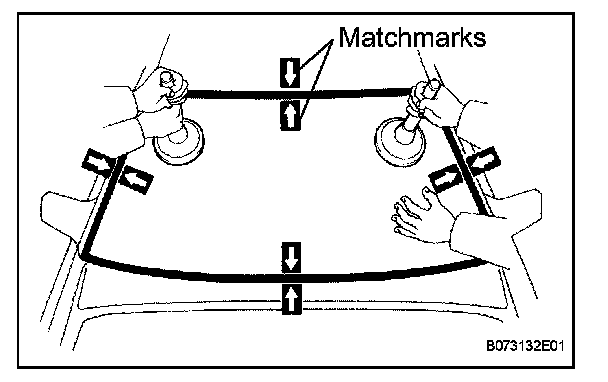 Matchmarks

B073132E01