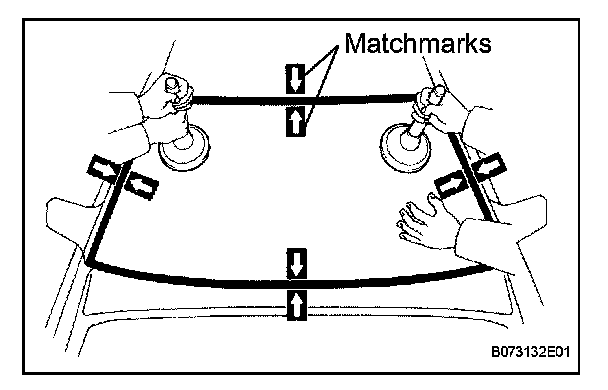 Matchmarks

B073132E01