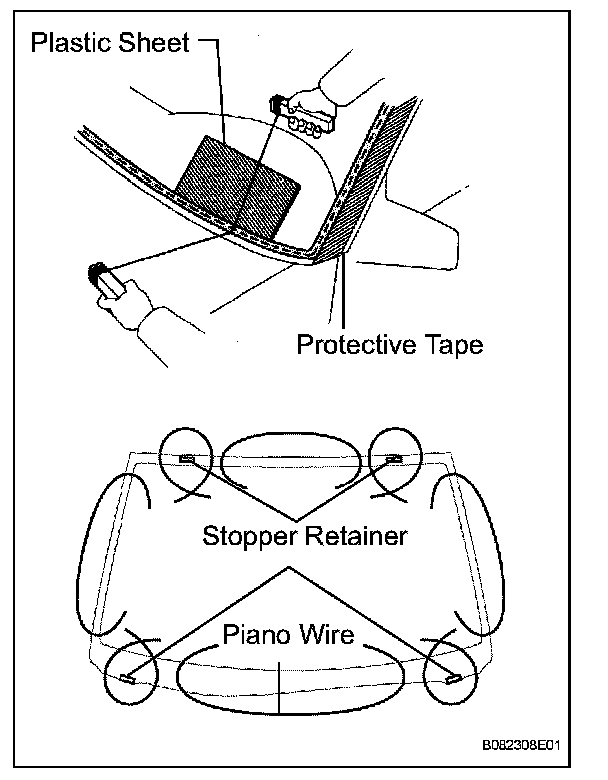 Plastic Sheet

Protective Tape

Stopper Retainer

Piano Wire

B082308E01