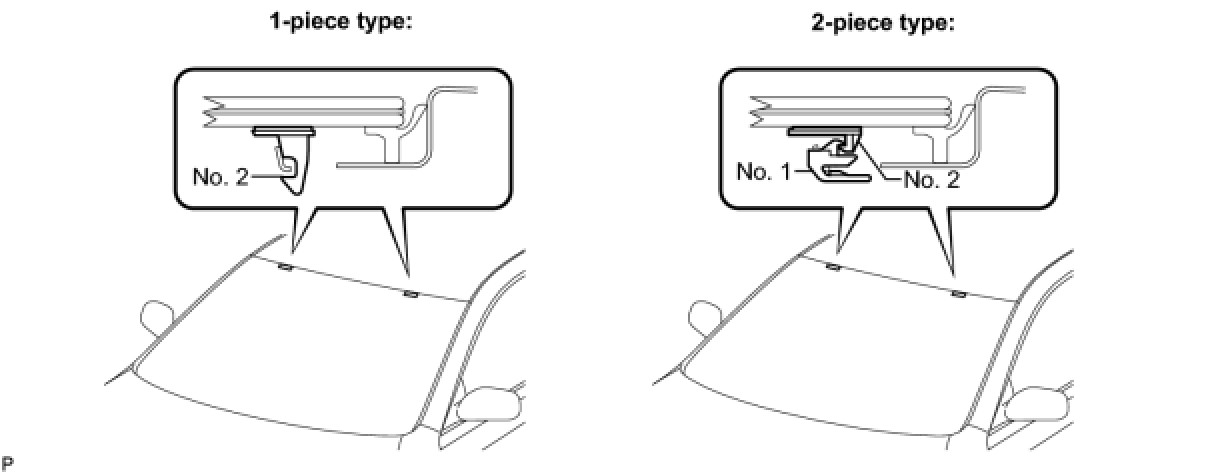 1-piece type:

No. 2

2-piece type:

No. 1

No. 2

P