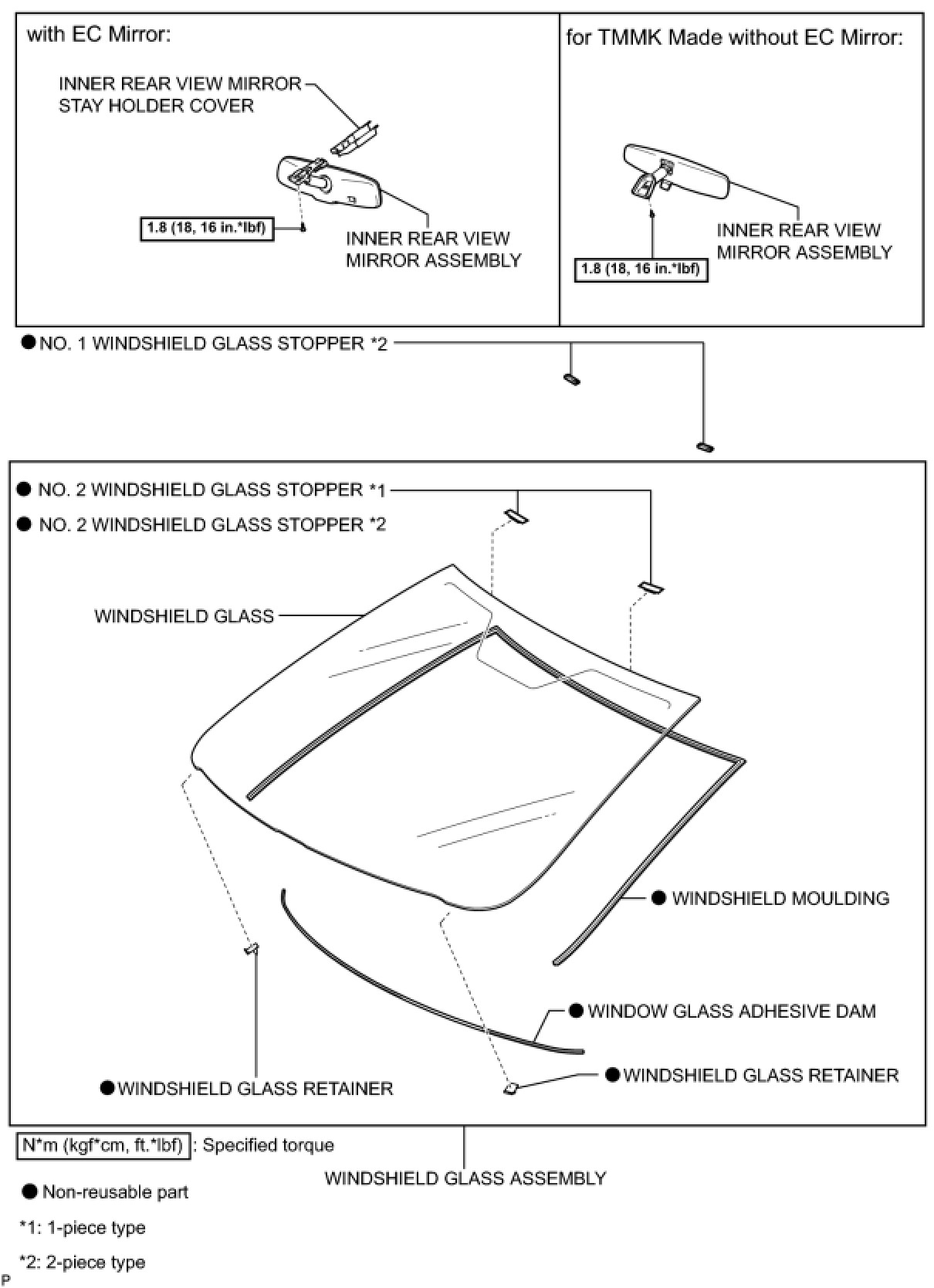 with EC Mirror:

INNER REAR VIEW MIRROR STAY HOLDER COVER

1.8 (18, 16 in.*lbf)

INNER REAR VIEW MIRROR ASSEMBLY

for TMMK Made without EC Mirror:

INNER REAR VIEW MIRROR ASSEMBLY

1.8 (18, 16 in.*lbf)

● NO. 1 WINDSHIELD GLASS STOPPER *2

● NO. 2 WINDSHIELD GLASS STOPPER *1

● NO. 2 WINDSHIELD GLASS STOPPER *2

WINDSHIELD GLASS

● WINDSHIELD MOULDING

● WINDOW GLASS ADHESIVE DAM

● WINDSHIELD GLASS RETAINER

● WINDSHIELD GLASS RETAINER

N*m (kgf*cm, ft.*lbf) : Specified torque

WINDSHIELD GLASS ASSEMBLY

● Non-reusable part

*1: 1-piece type

*2: 2-piece type

P