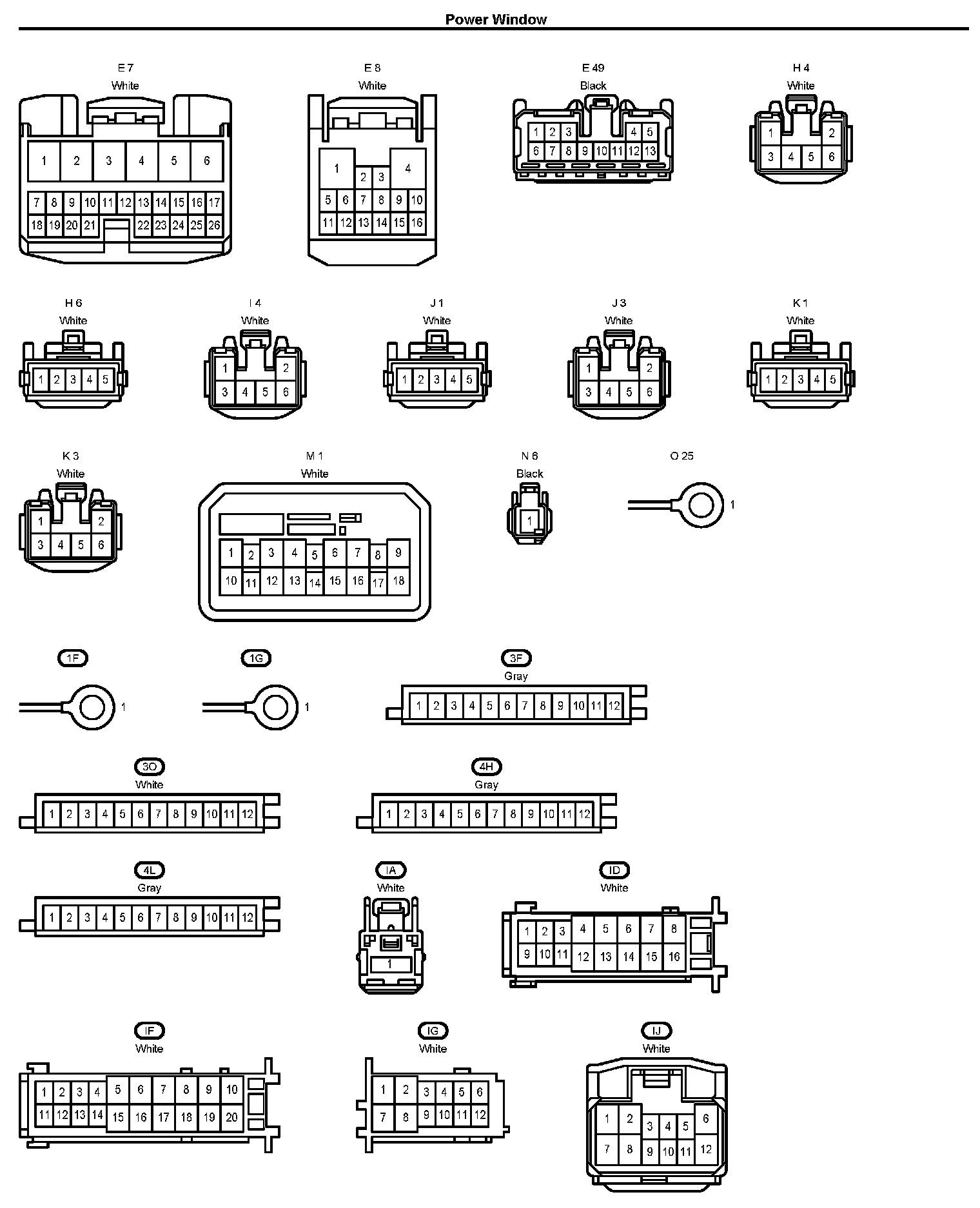 Power Window

E 7
White
1 2 3 4 5 6
7 8 9 10 11 12 13 14 15 16 17
18 19 20 21 22 23 24 25 26

E 8
White
1 2 3 4
5 6 7 8 9 10
11 12 13 14 15 16

E 49
Black
1 2 3 4 5
6 7 8 9 10 11 12 13

H 4
White
1 2
3 4 5 6

H 6
White
1 2 3 4 5

I 4
White
1 2
3 4 5 6

J 1
White
1 2 3 4 5

J 3
White
1 2
3 4 5 6

K 1
White
1 2 3 4 5

K 3
White
1 2
3 4 5 6

M 1
White
1 2 3 4 5 6 7 8 9
10 11 12 13 14 15 16 17 18

N 6
Black
1

O 25
1

1F
1

1G
1

3F
Gray
1 2 3 4 5 6 7 8 9 10 11 12

3O
White
1 2 3 4 5 6 7 8 9 10 11 12

4H
Gray
1 2 3 4 5 6 7 8 9 10 11 12

4L
Gray
1 2 3 4 5 6 7 8 9 10 11 12

IA
White
1

ID
White
1 2 3 4 5 6 7 8
9 10 11 12 13 14 15 16

IF
White
1 2 3 4 5 6 7 8 9 10
11 12 13 14 15 16 17 18 19 20

IG
White
1 2 3 4 5 6
7 8 9 10 11 12

IJ
White
1 2 3 4 5 6
7 8 9 10 11 12