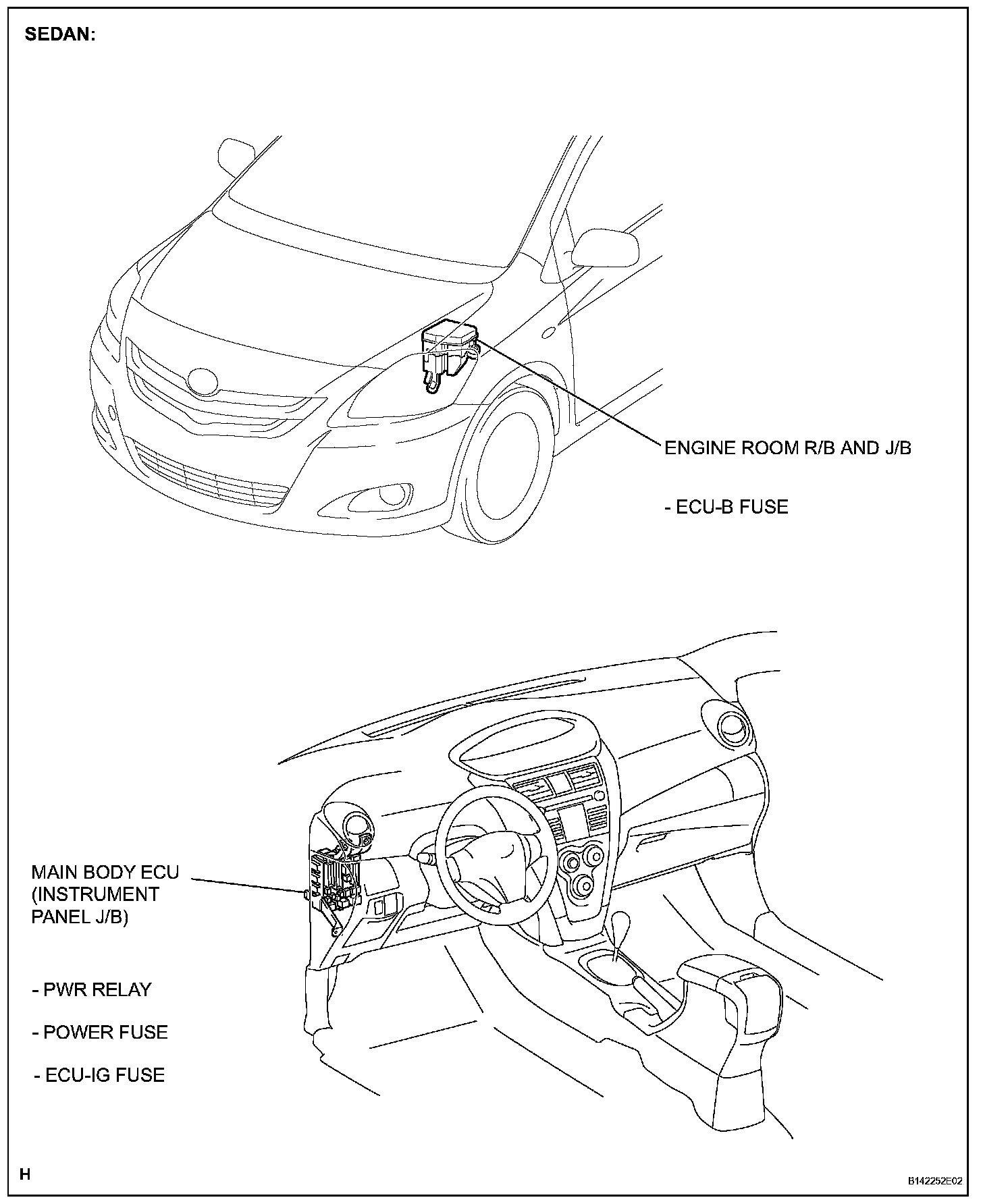 SEDAN:

ENGINE ROOM R/B AND J/B

- ECU-B FUSE

MAIN BODY ECU (INSTRUMENT PANEL J/B)

- PWR RELAY

- POWER FUSE

- ECU-IG FUSE

H

B142252E02