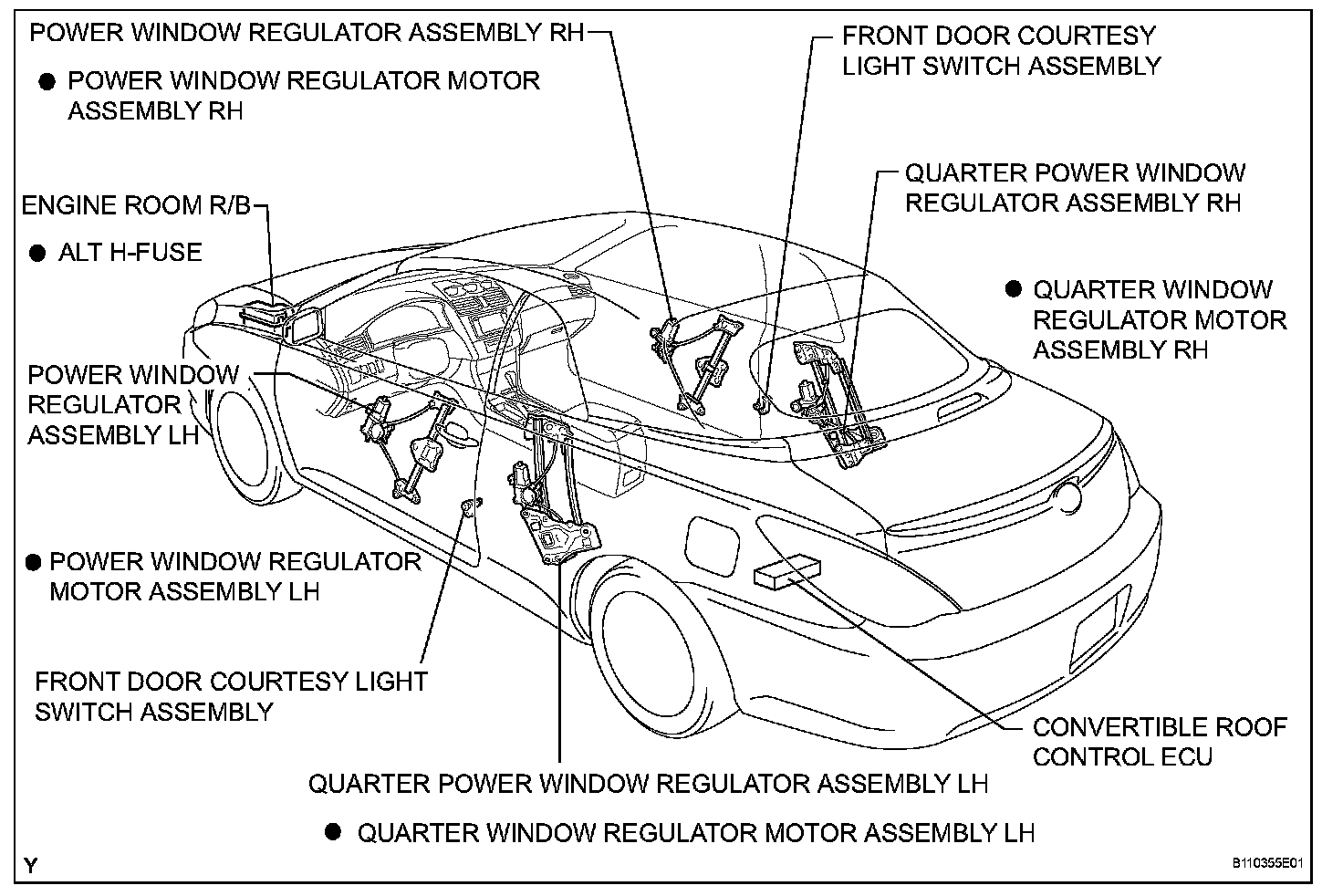 POWER WINDOW REGULATOR ASSEMBLY RH

● POWER WINDOW REGULATOR MOTOR ASSEMBLY RH

FRONT DOOR COURTESY LIGHT SWITCH ASSEMBLY

QUARTER POWER WINDOW REGULATOR ASSEMBLY RH

ENGINE ROOM R/B

● ALT H-FUSE

● QUARTER WINDOW REGULATOR MOTOR ASSEMBLY RH

POWER WINDOW REGULATOR ASSEMBLY LH

● POWER WINDOW REGULATOR MOTOR ASSEMBLY LH

FRONT DOOR COURTESY LIGHT SWITCH ASSEMBLY

CONVERTIBLE ROOF CONTROL ECU

QUARTER POWER WINDOW REGULATOR ASSEMBLY LH

● QUARTER WINDOW REGULATOR MOTOR ASSEMBLY LH

Y

B110355E01