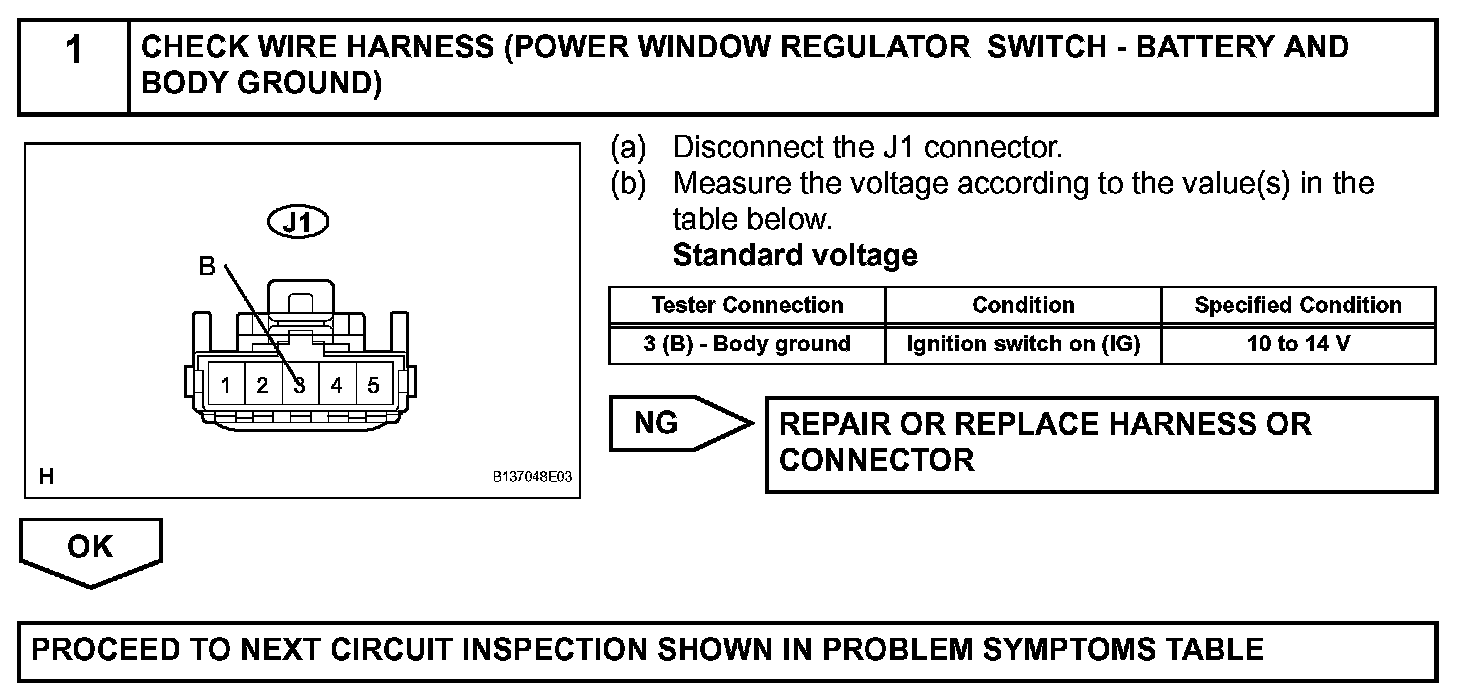 1 CHECK WIRE HARNESS (POWER WINDOW REGULATOR SWITCH - BATTERY AND BODY GROUND)

J1

B

1 2 3 4 5

H

B137048E03

(a) Disconnect the J1 connector.
(b) Measure the voltage according to the value(s) in the table below.
Standard voltage

| Tester Connection | Condition | Specified Condition |
|---|---|---|
| 3 (B) - Body ground | Ignition switch on (IG) | 10 to 14 V |

NG

REPAIR OR REPLACE HARNESS OR CONNECTOR

OK

PROCEED TO NEXT CIRCUIT INSPECTION SHOWN IN PROBLEM SYMPTOMS TABLE