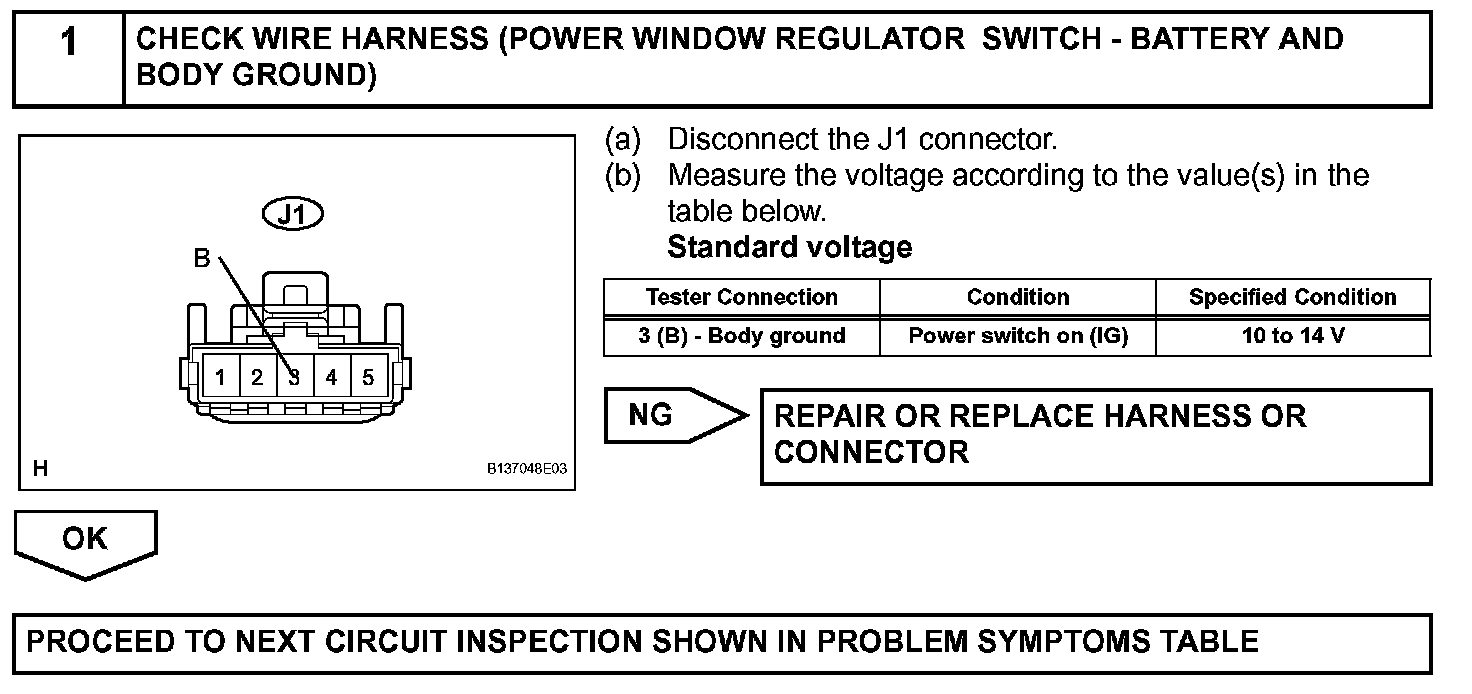 1 CHECK WIRE HARNESS (POWER WINDOW REGULATOR SWITCH - BATTERY AND BODY GROUND)

J1
B
1 2 3 4 5
H
B137048E03

(a) Disconnect the J1 connector.
(b) Measure the voltage according to the value(s) in the table below.
Standard voltage

| Tester Connection | Condition | Specified Condition |
|---|---|---|
| 3 (B) - Body ground | Power switch on (IG) | 10 to 14 V |

NG
REPAIR OR REPLACE HARNESS OR CONNECTOR

OK

PROCEED TO NEXT CIRCUIT INSPECTION SHOWN IN PROBLEM SYMPTOMS TABLE