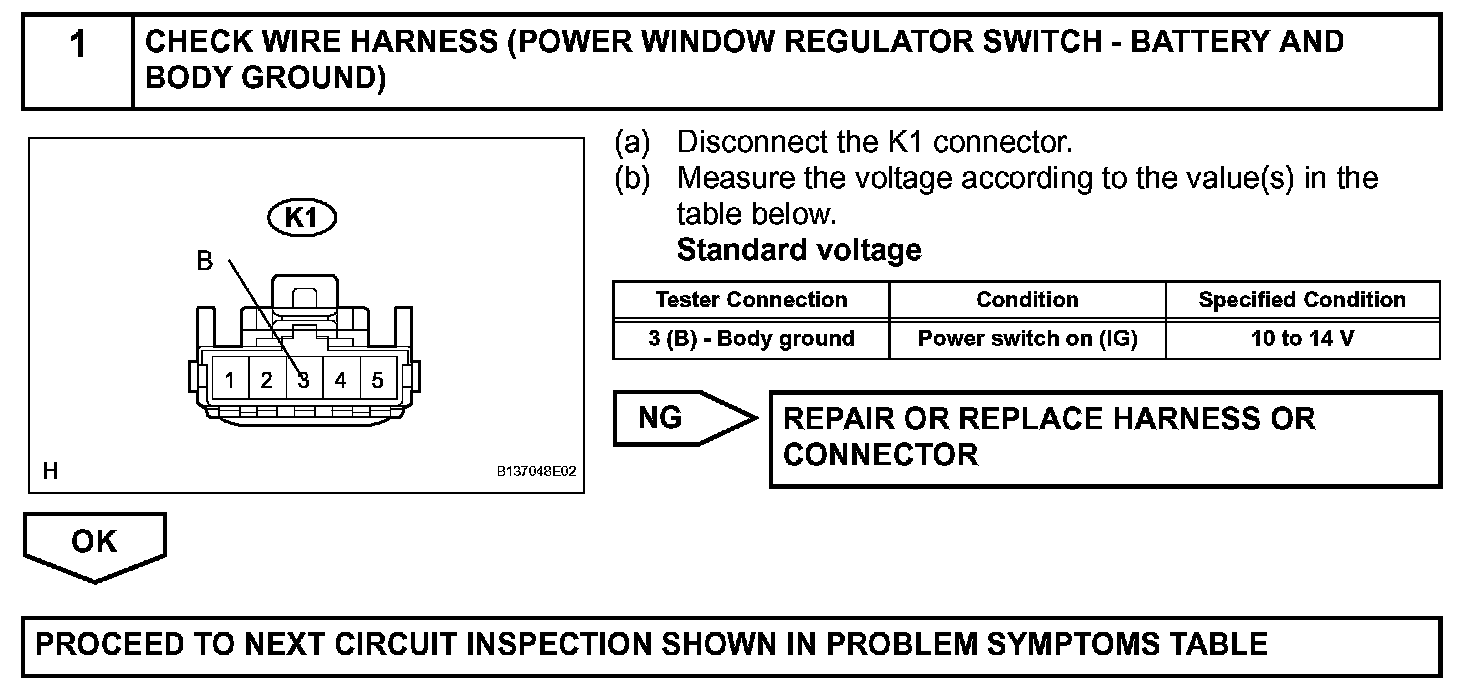 1 CHECK WIRE HARNESS (POWER WINDOW REGULATOR SWITCH - BATTERY AND BODY GROUND)

K1

B

1 2 3 4 5

H

B137048E02

(a) Disconnect the K1 connector.
(b) Measure the voltage according to the value(s) in the table below.
Standard voltage

| Tester Connection | Condition | Specified Condition |
|---|---|---|
| 3 (B) - Body ground | Power switch on (IG) | 10 to 14 V |

NG

REPAIR OR REPLACE HARNESS OR CONNECTOR

OK

PROCEED TO NEXT CIRCUIT INSPECTION SHOWN IN PROBLEM SYMPTOMS TABLE