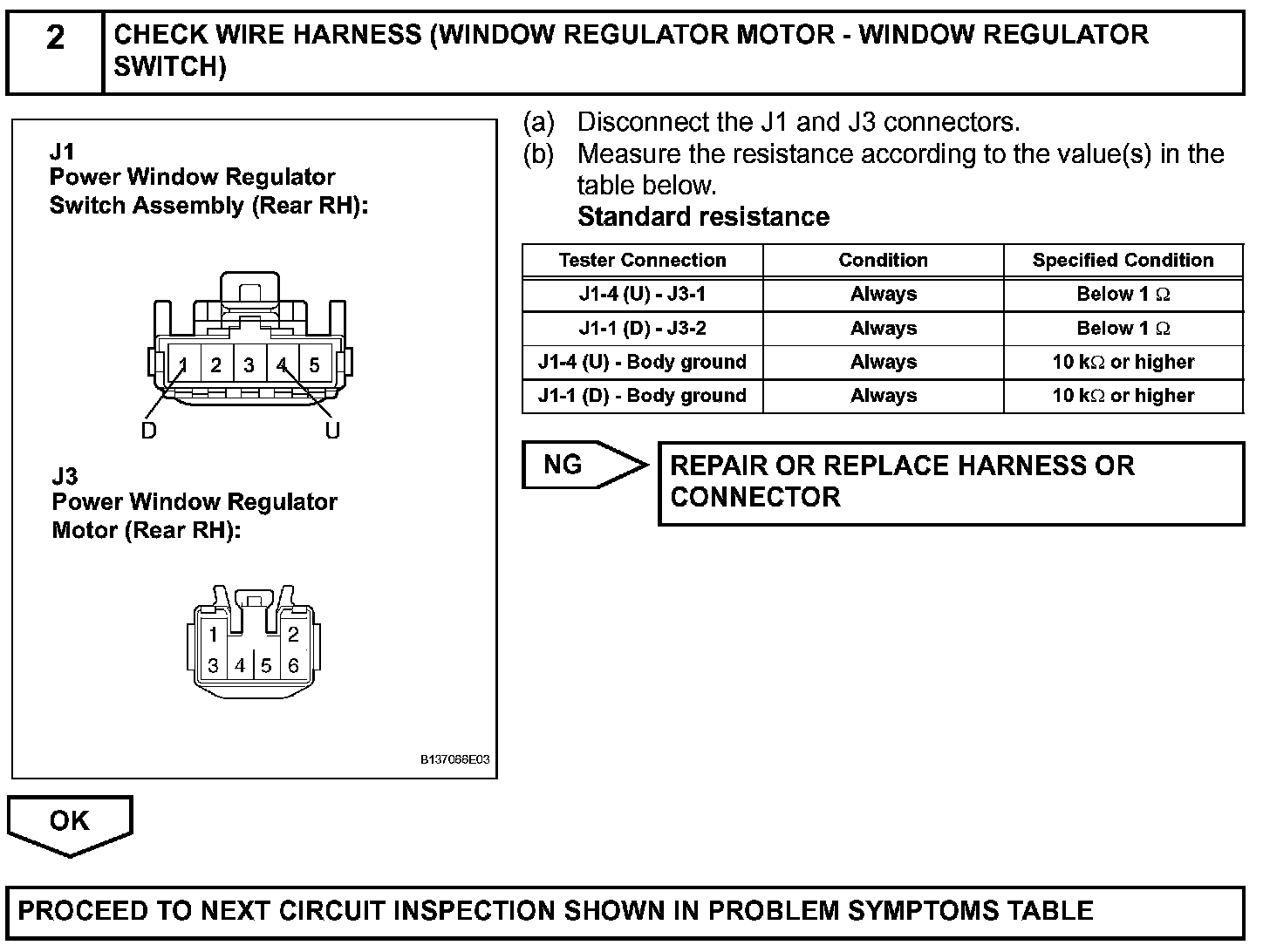 2 CHECK WIRE HARNESS (WINDOW REGULATOR MOTOR - WINDOW REGULATOR SWITCH)

J1
Power Window Regulator Switch Assembly (Rear RH):

1 2 3 4 5

D U

J3
Power Window Regulator Motor (Rear RH):

1 2
3 4 5 6

B137066E03

(a) Disconnect the J1 and J3 connectors.
(b) Measure the resistance according to the value(s) in the table below.
Standard resistance

| Tester Connection | Condition | Specified Condition |
|---|---|---|
| J1-4 (U) - J3-1 | Always | Below 1 $\Omega$ |
| J1-1 (D) - J3-2 | Always | Below 1 $\Omega$ |
| J1-4 (U) - Body ground | Always | 10 k$\Omega$ or higher |
| J1-1 (D) - Body ground | Always | 10 k$\Omega$ or higher |

NG

REPAIR OR REPLACE HARNESS OR CONNECTOR

OK

PROCEED TO NEXT CIRCUIT INSPECTION SHOWN IN PROBLEM SYMPTOMS TABLE