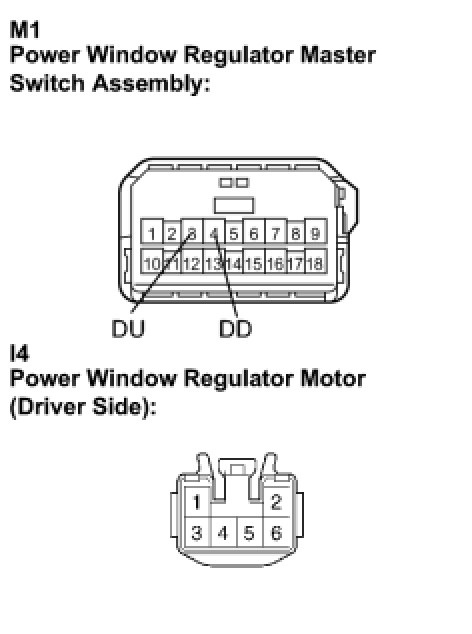 M1
Power Window Regulator Master Switch Assembly:

1 2 3 4 5 6 7 8 9
10 11 12 13 14 15 16 17 18

DU DD

I4
Power Window Regulator Motor (Driver Side):

1 2
3 4 5 6