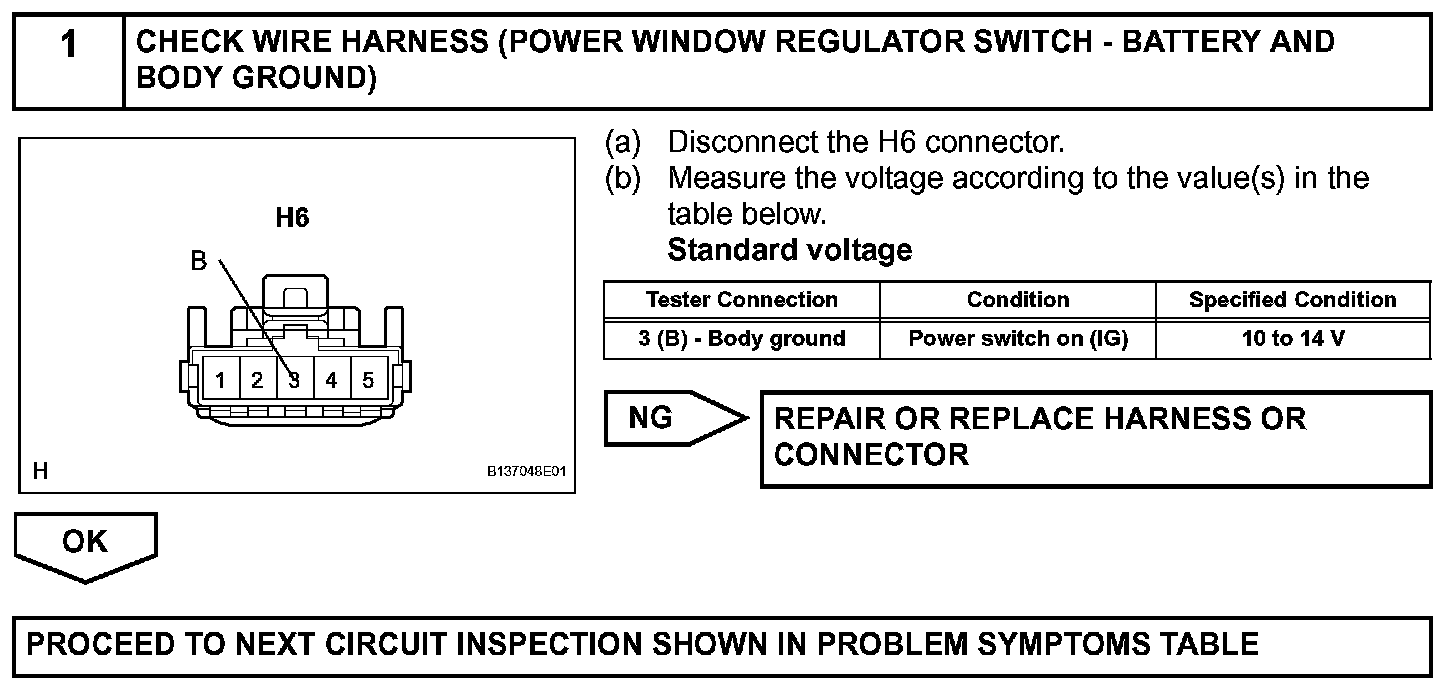 1 CHECK WIRE HARNESS (POWER WINDOW REGULATOR SWITCH - BATTERY AND BODY GROUND)

H6

B

1 2 3 4 5

H

B137048E01

(a) Disconnect the H6 connector.

(b) Measure the voltage according to the value(s) in the table below.

Standard voltage

| Tester Connection | Condition | Specified Condition |
|---|---|---|
| 3 (B) - Body ground | Power switch on (IG) | 10 to 14 V |

NG

REPAIR OR REPLACE HARNESS OR CONNECTOR

OK

PROCEED TO NEXT CIRCUIT INSPECTION SHOWN IN PROBLEM SYMPTOMS TABLE