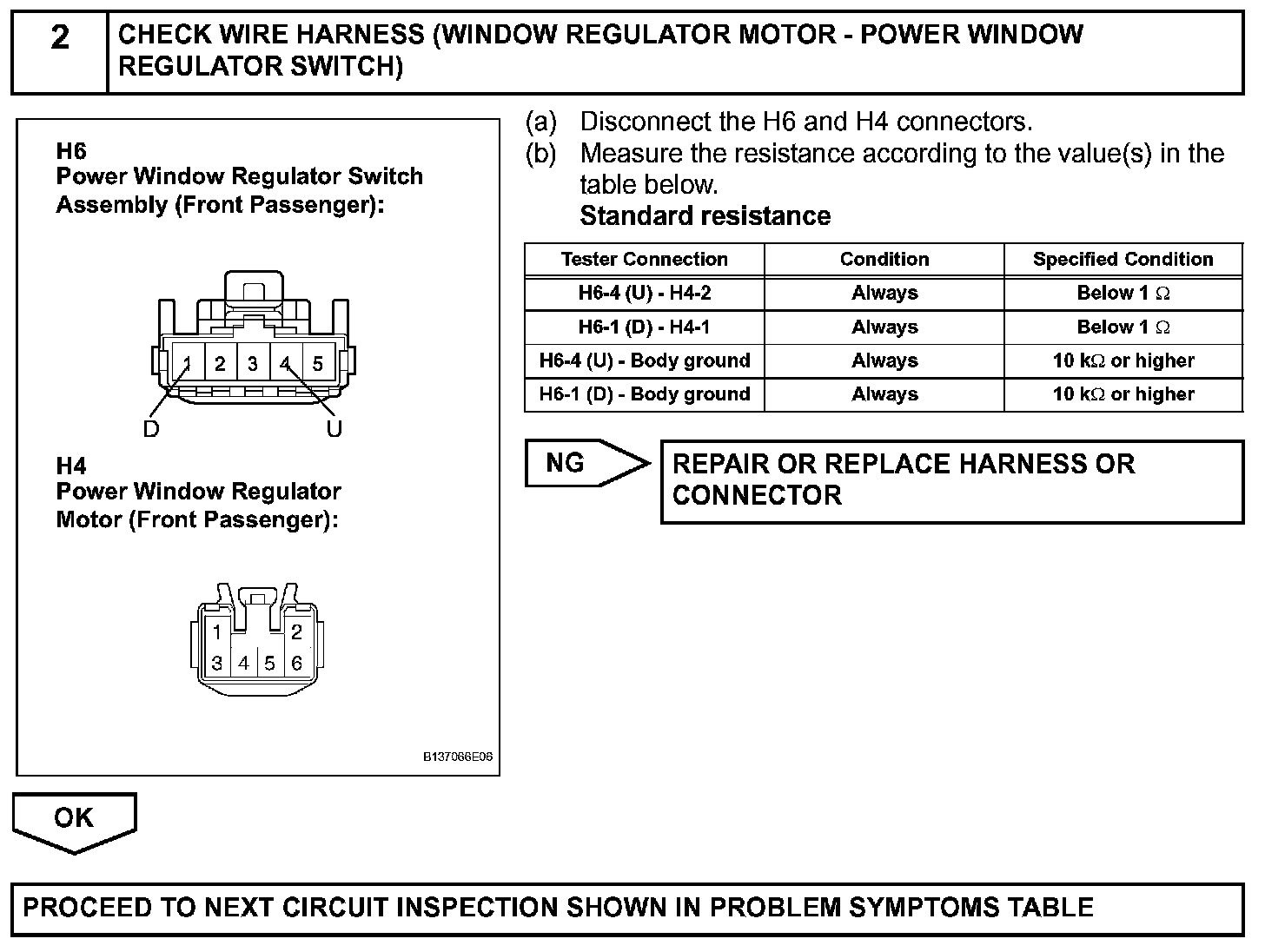 2 CHECK WIRE HARNESS (WINDOW REGULATOR MOTOR - POWER WINDOW REGULATOR SWITCH)

H6
Power Window Regulator Switch Assembly (Front Passenger):

1 2 3 4 5

D U

H4
Power Window Regulator Motor (Front Passenger):

1 2
3 4 5 6

B137066E06

(a) Disconnect the H6 and H4 connectors.
(b) Measure the resistance according to the value(s) in the table below.
Standard resistance

| Tester Connection | Condition | Specified Condition |
|---|---|---|
| H6-4 (U) - H4-2 | Always | Below 1 $\Omega$ |
| H6-1 (D) - H4-1 | Always | Below 1 $\Omega$ |
| H6-4 (U) - Body ground | Always | 10 k$\Omega$ or higher |
| H6-1 (D) - Body ground | Always | 10 k$\Omega$ or higher |

NG

REPAIR OR REPLACE HARNESS OR CONNECTOR

OK

PROCEED TO NEXT CIRCUIT INSPECTION SHOWN IN PROBLEM SYMPTOMS TABLE