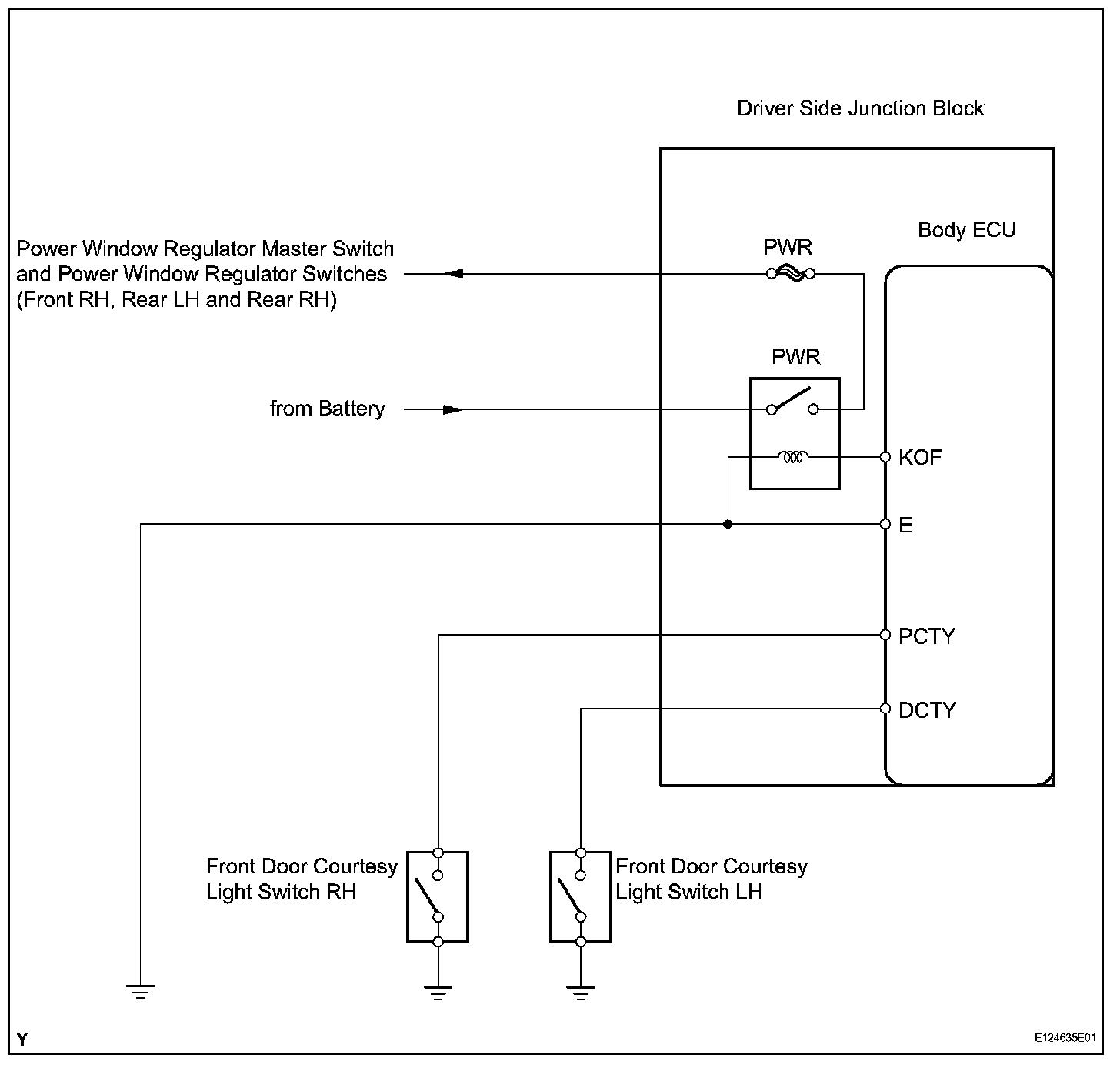 Driver Side Junction Block

Body ECU

Power Window Regulator Master Switch and Power Window Regulator Switches (Front RH, Rear LH and Rear RH)

PWR

PWR

from Battery

KOF

E

PCTY

DCTY

Front Door Courtesy Light Switch RH

Front Door Courtesy Light Switch LH

Y

E124635E01