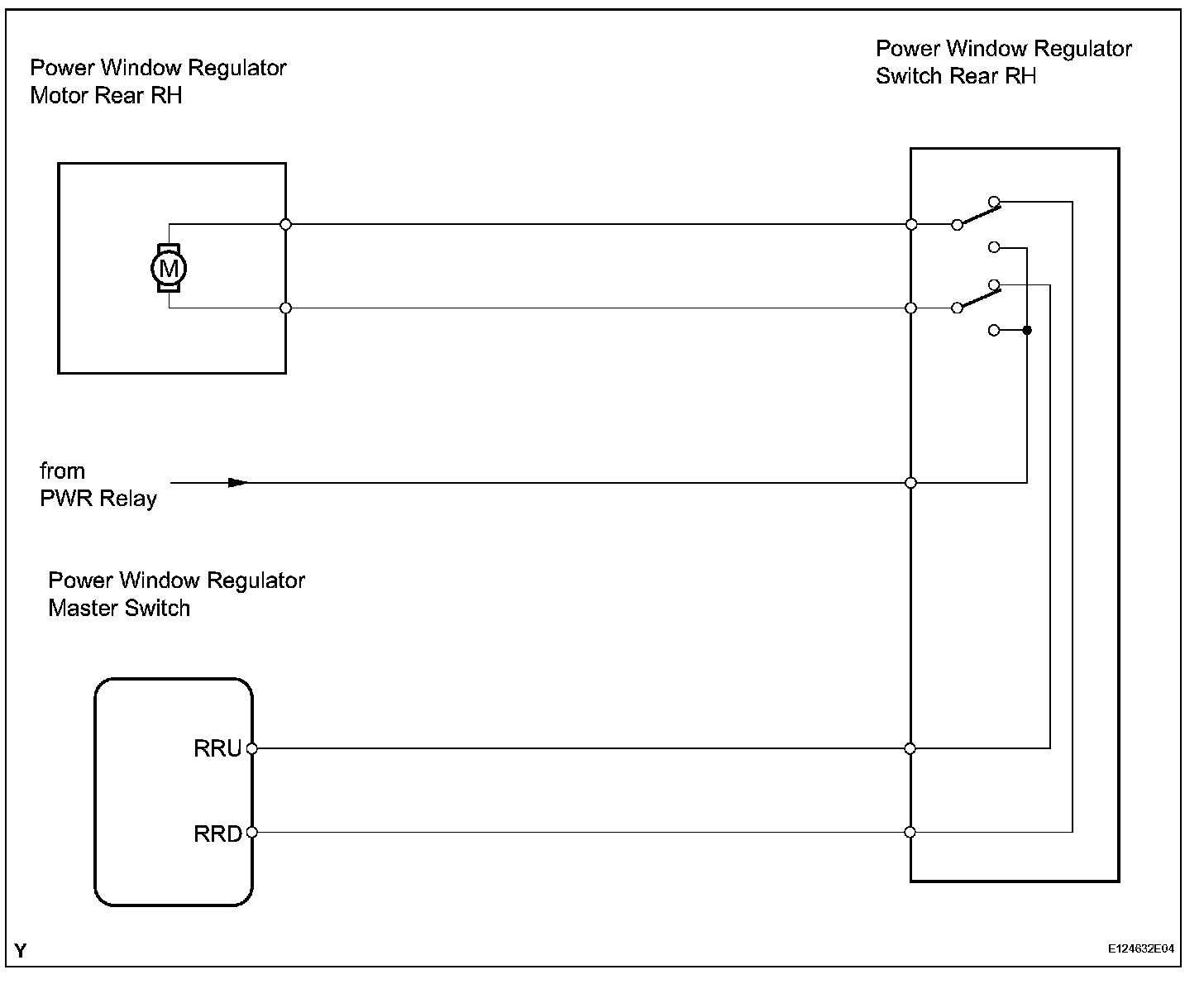 Power Window Regulator Motor Rear RH

Power Window Regulator Switch Rear RH

M

from PWR Relay

Power Window Regulator Master Switch

RRU

RRD

Y

E124632E04