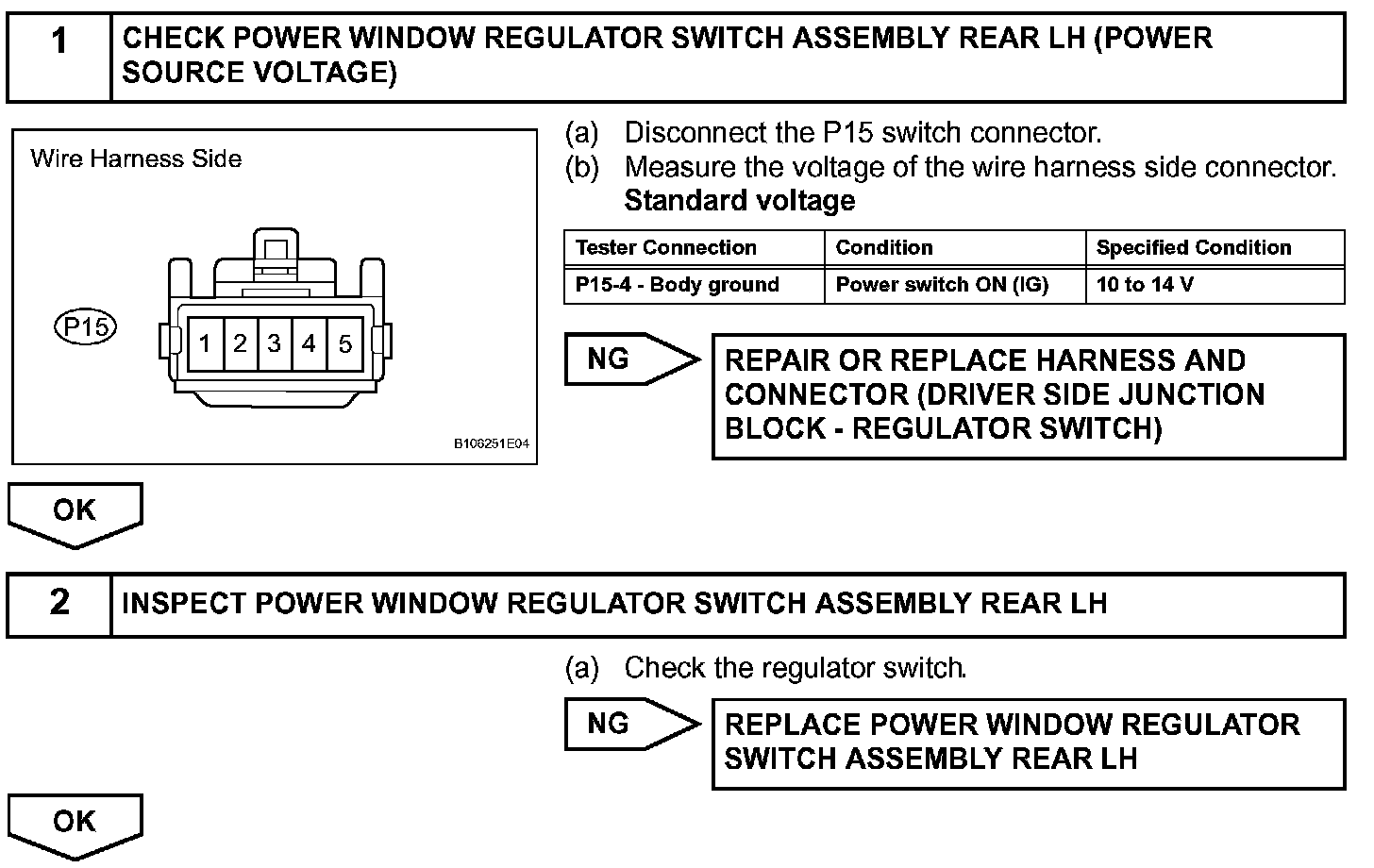 1 CHECK POWER WINDOW REGULATOR SWITCH ASSEMBLY REAR LH (POWER SOURCE VOLTAGE)

Wire Harness Side

P15

1 2 3 4 5

B106251E04

(a) Disconnect the P15 switch connector.

(b) Measure the voltage of the wire harness side connector.

Standard voltage

| Tester Connection | Condition | Specified Condition |
|---|---|---|
| P15-4 - Body ground | Power switch ON (IG) | 10 to 14 V |

NG

REPAIR OR REPLACE HARNESS AND CONNECTOR (DRIVER SIDE JUNCTION BLOCK - REGULATOR SWITCH)

OK

2 INSPECT POWER WINDOW REGULATOR SWITCH ASSEMBLY REAR LH

(a) Check the regulator switch.

NG

REPLACE POWER WINDOW REGULATOR SWITCH ASSEMBLY REAR LH

OK