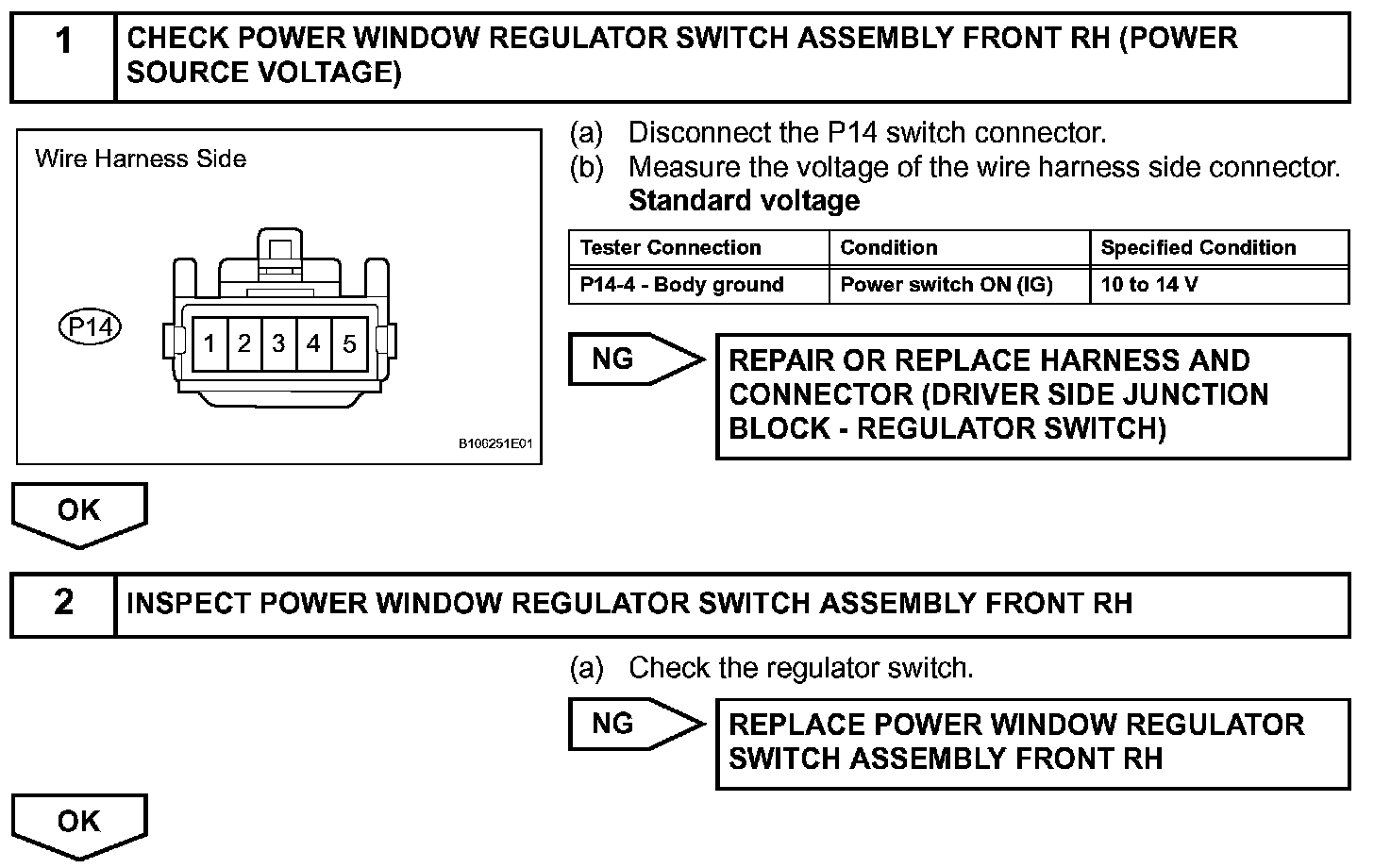 1 CHECK POWER WINDOW REGULATOR SWITCH ASSEMBLY FRONT RH (POWER SOURCE VOLTAGE)

Wire Harness Side

P14

1 2 3 4 5

B106251E01

(a) Disconnect the P14 switch connector.
(b) Measure the voltage of the wire harness side connector.
Standard voltage

| Tester Connection | Condition | Specified Condition |
|---|---|---|
| P14-4 - Body ground | Power switch ON (IG) | 10 to 14 V |

NG

REPAIR OR REPLACE HARNESS AND CONNECTOR (DRIVER SIDE JUNCTION BLOCK - REGULATOR SWITCH)

OK

2 INSPECT POWER WINDOW REGULATOR SWITCH ASSEMBLY FRONT RH

(a) Check the regulator switch.

NG

REPLACE POWER WINDOW REGULATOR SWITCH ASSEMBLY FRONT RH

OK