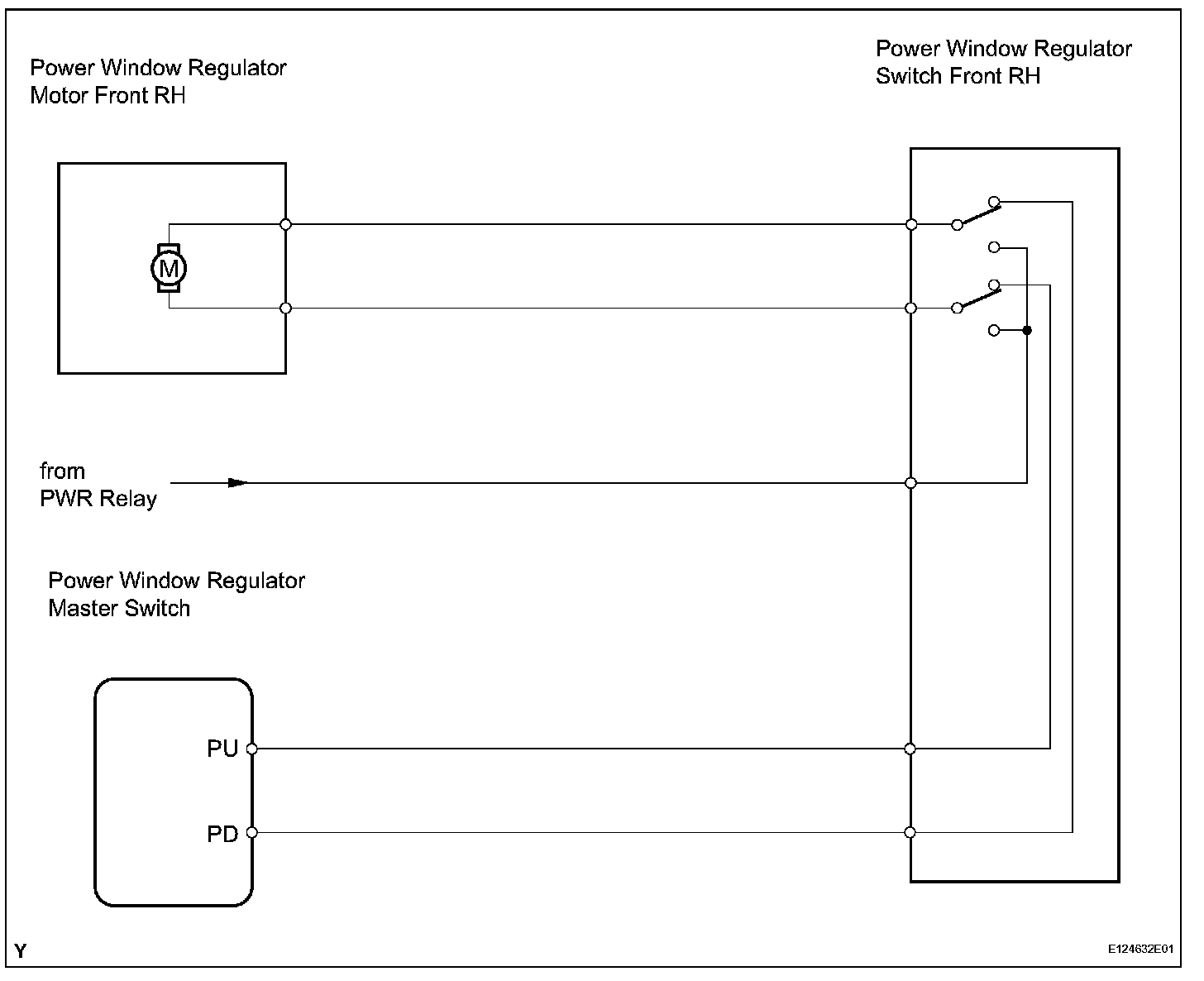 Power Window Regulator
Motor Front RH

Power Window Regulator
Switch Front RH

M

from
PWR Relay

Power Window Regulator
Master Switch

PU

PD

Y

E124632E01