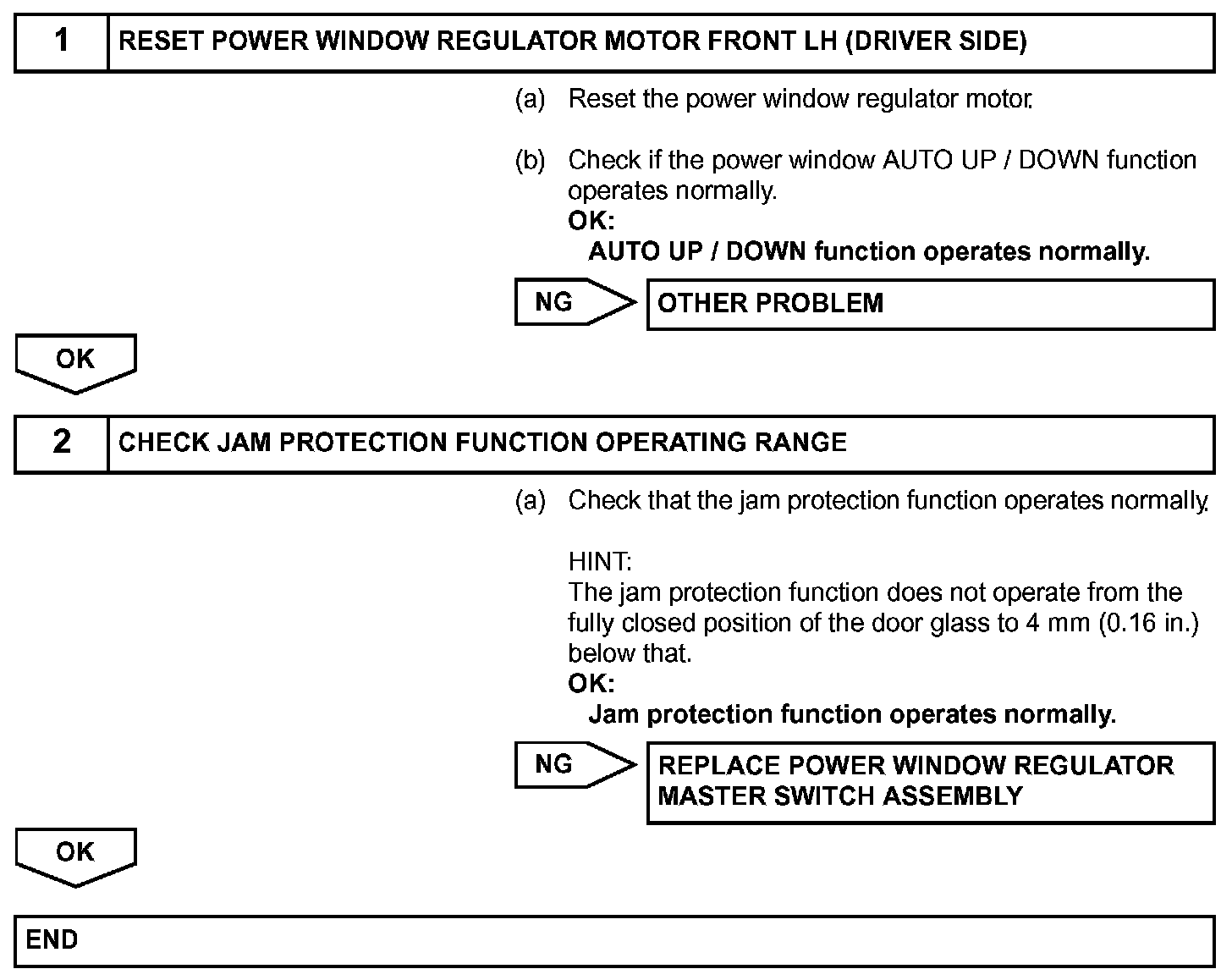 1 RESET POWER WINDOW REGULATOR MOTOR FRONT LH (DRIVER SIDE)

(a) Reset the power window regulator motor.

(b) Check if the power window AUTO UP / DOWN function operates normally.
OK:
AUTO UP / DOWN function operates normally.

NG OTHER PROBLEM

OK

2 CHECK JAM PROTECTION FUNCTION OPERATING RANGE

(a) Check that the jam protection function operates normally.

HINT:
The jam protection function does not operate from the fully closed position of the door glass to 4 mm (0.16 in.) below that.
OK:
Jam protection function operates normally.

NG REPLACE POWER WINDOW REGULATOR MASTER SWITCH ASSEMBLY

OK

END