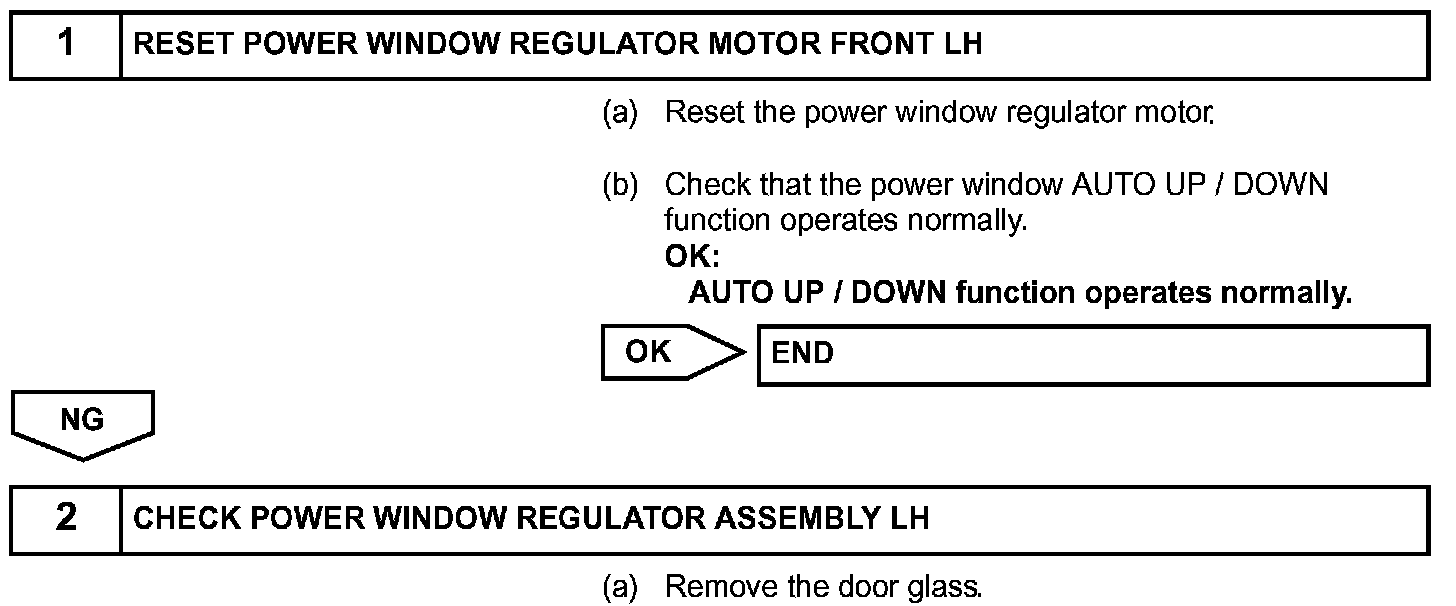 1 RESET POWER WINDOW REGULATOR MOTOR FRONT LH

(a) Reset the power window regulator motor.

(b) Check that the power window AUTO UP / DOWN function operates normally.
OK:
AUTO UP / DOWN function operates normally.

OK

END

NG

2 CHECK POWER WINDOW REGULATOR ASSEMBLY LH

(a) Remove the door glass.