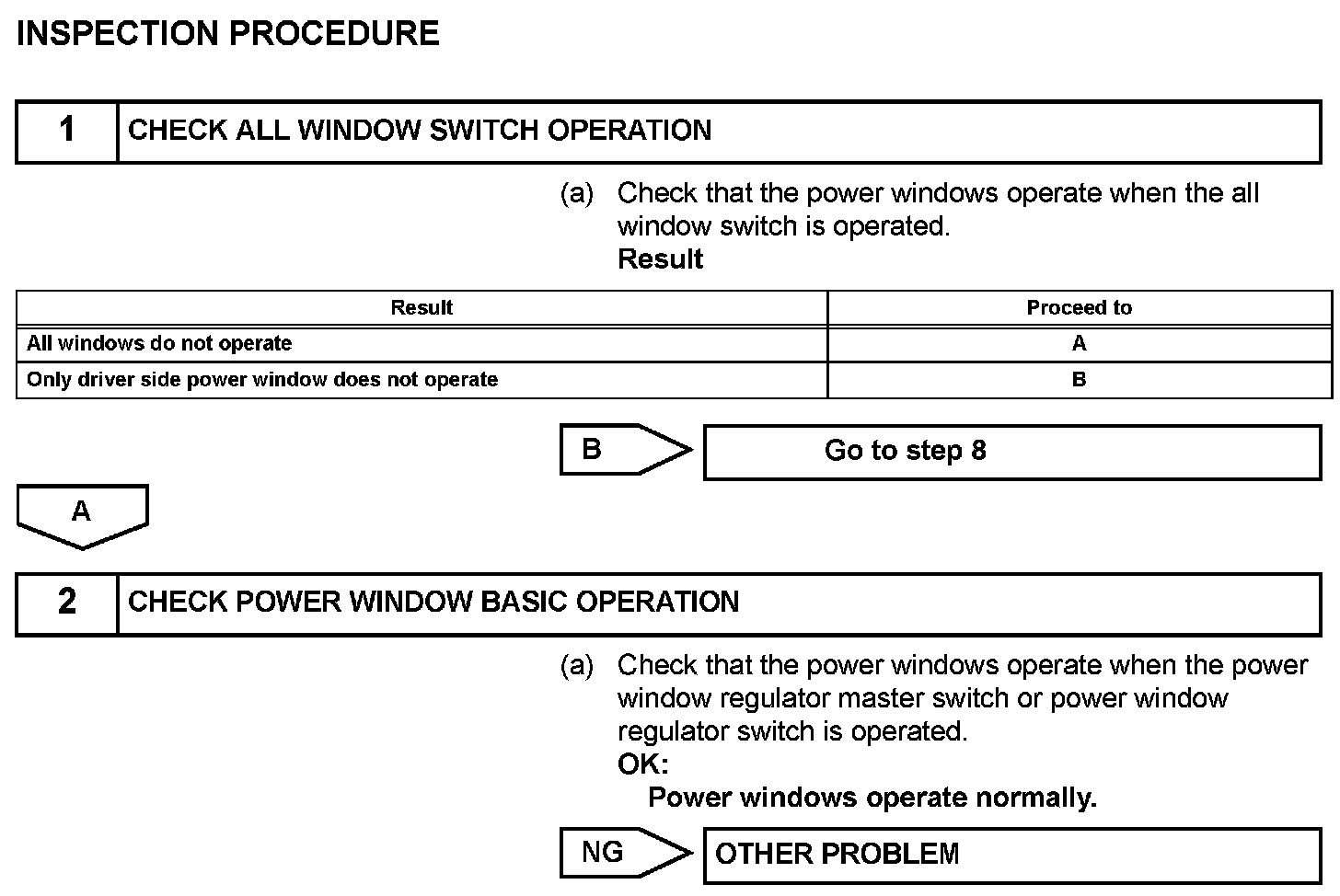 INSPECTION PROCEDURE

1 CHECK ALL WINDOW SWITCH OPERATION

(a) Check that the power windows operate when the all window switch is operated.
Result

| Result | Proceed to |
|---|---|
| All windows do not operate | A |
| Only driver side power window does not operate | B |

B Go to step 8

A

2 CHECK POWER WINDOW BASIC OPERATION

(a) Check that the power windows operate when the power window regulator master switch or power window regulator switch is operated.
OK:
Power windows operate normally.

NG OTHER PROBLEM