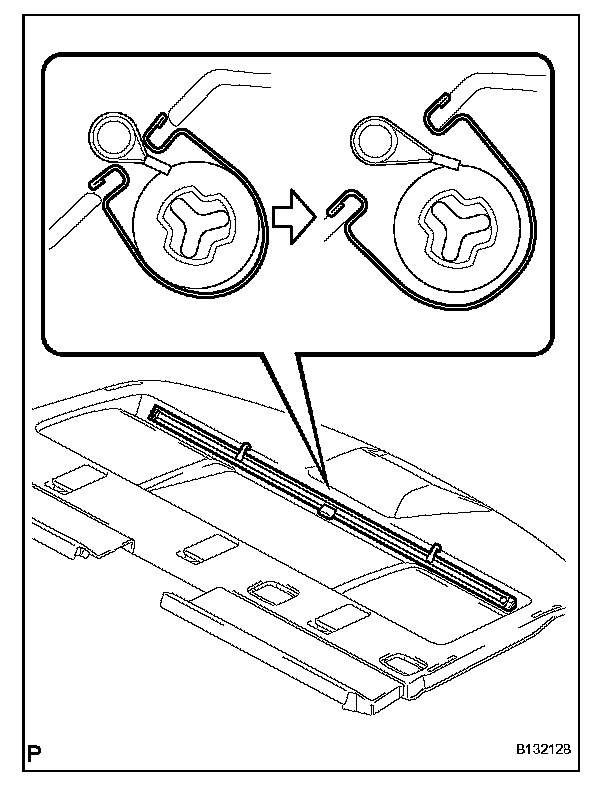 P

B132128