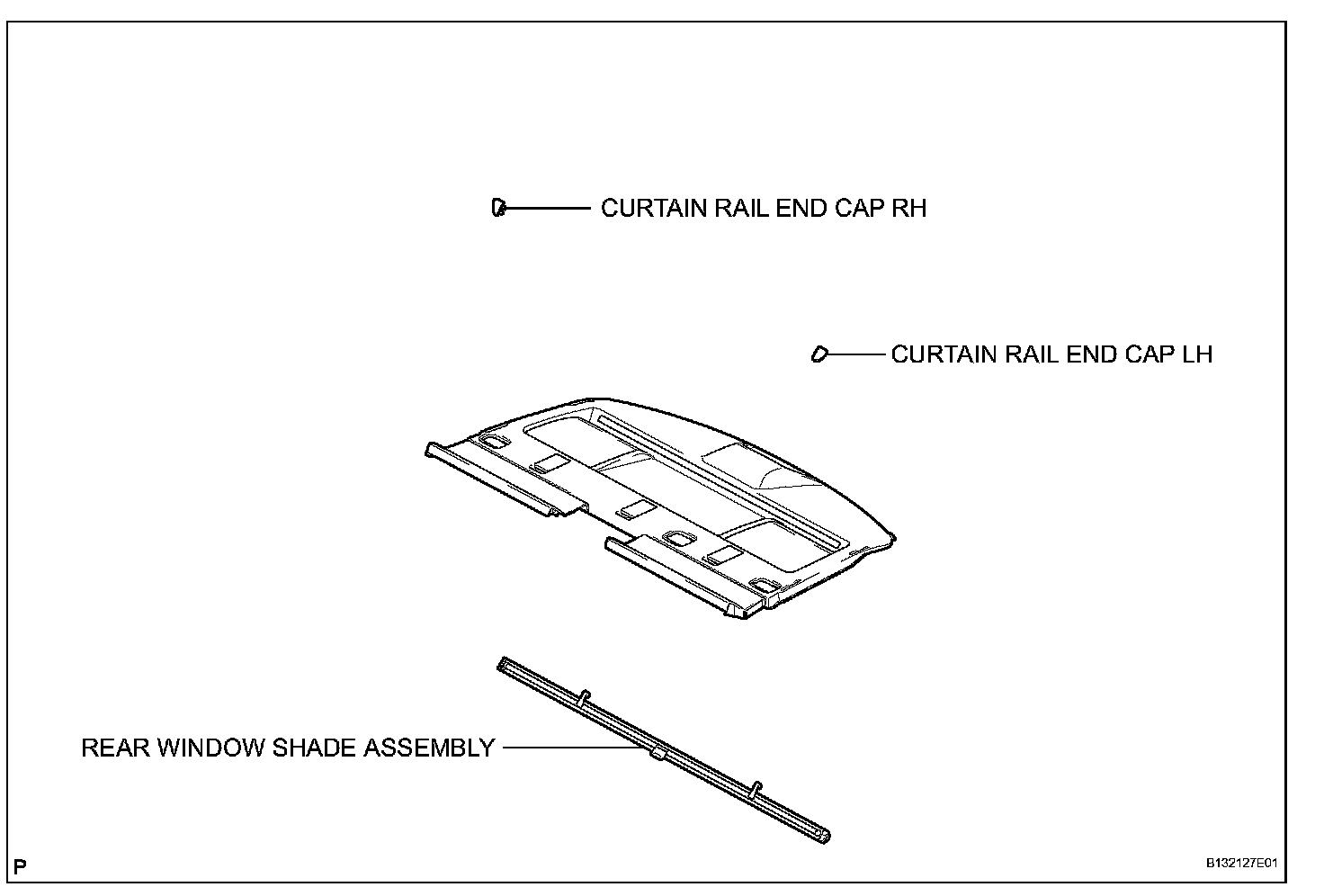 CURTAIN RAIL END CAP RH

CURTAIN RAIL END CAP LH

REAR WINDOW SHADE ASSEMBLY

P

B132127E01