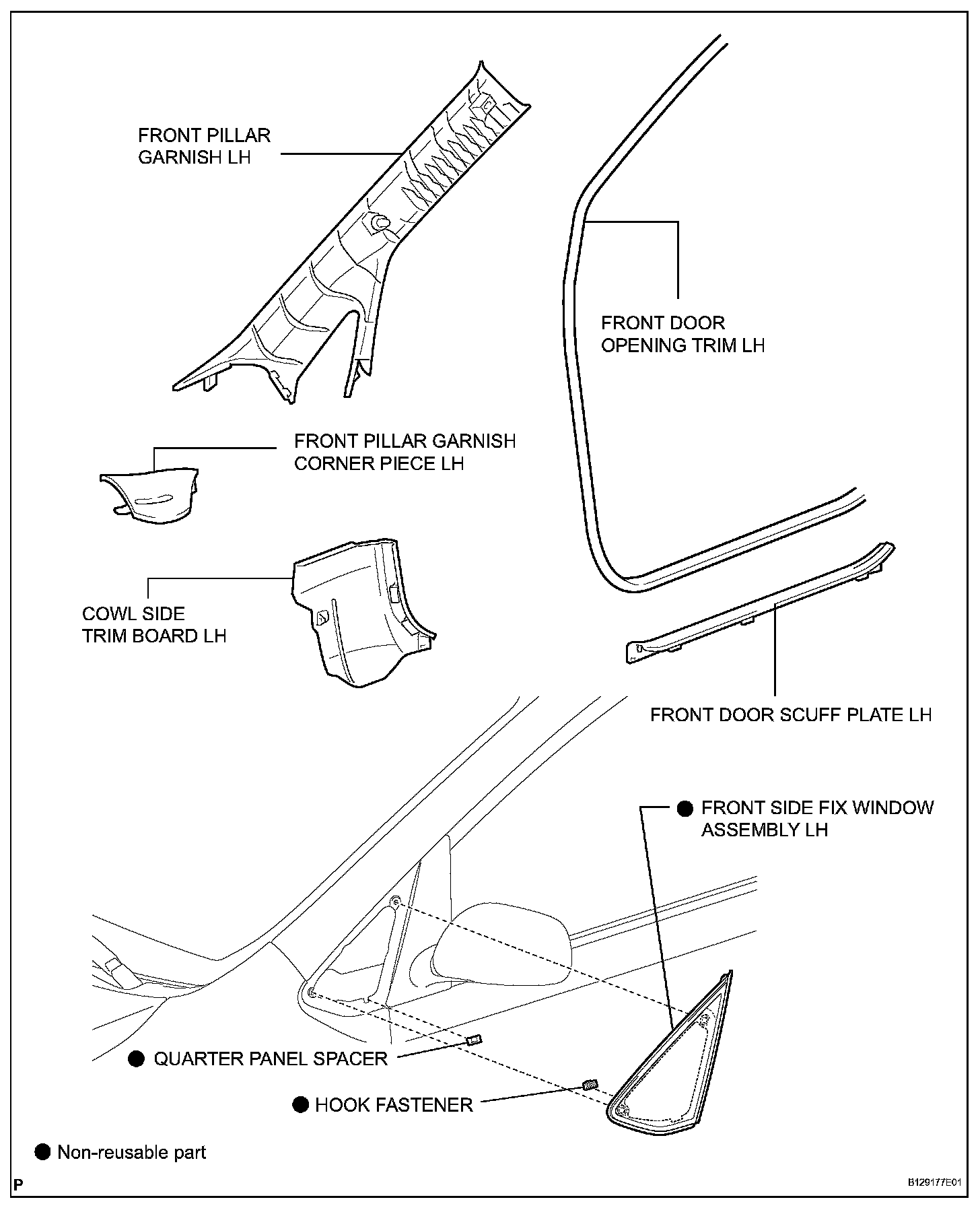 FRONT PILLAR GARNISH LH

FRONT DOOR OPENING TRIM LH

FRONT PILLAR GARNISH CORNER PIECE LH

COWL SIDE TRIM BOARD LH

FRONT DOOR SCUFF PLATE LH

● FRONT SIDE FIX WINDOW ASSEMBLY LH

● QUARTER PANEL SPACER

● HOOK FASTENER

● Non-reusable part

P

B129177E01