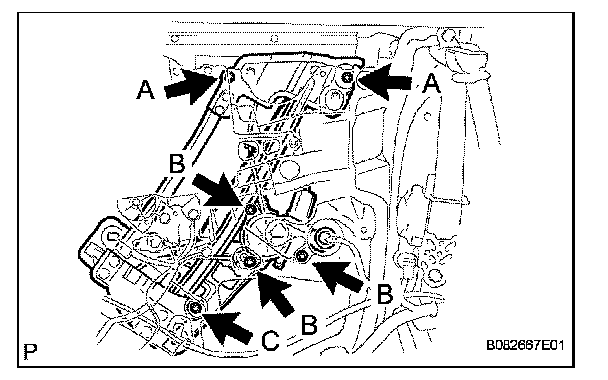 A
A
B
B
B
C
P
B082667E01