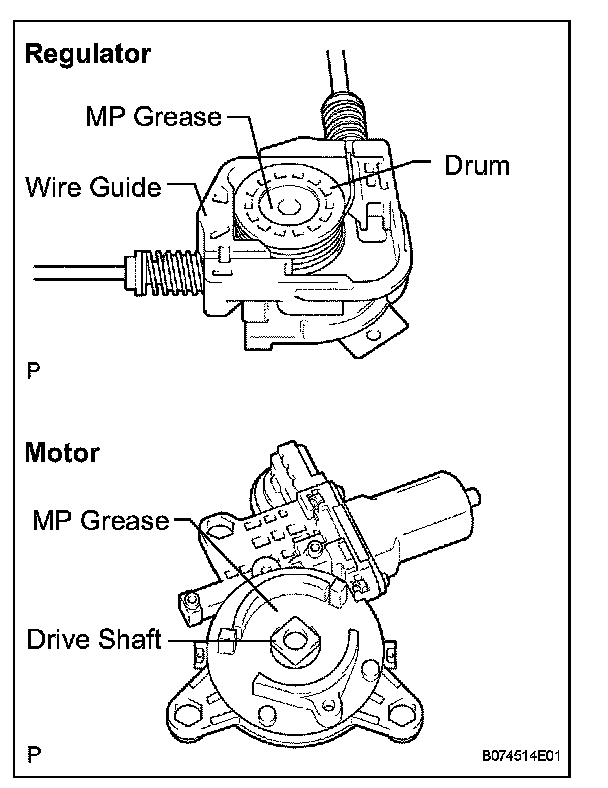 Regulator

MP Grease

Drum

Wire Guide

P

Motor

MP Grease

Drive Shaft

P

B074514E01