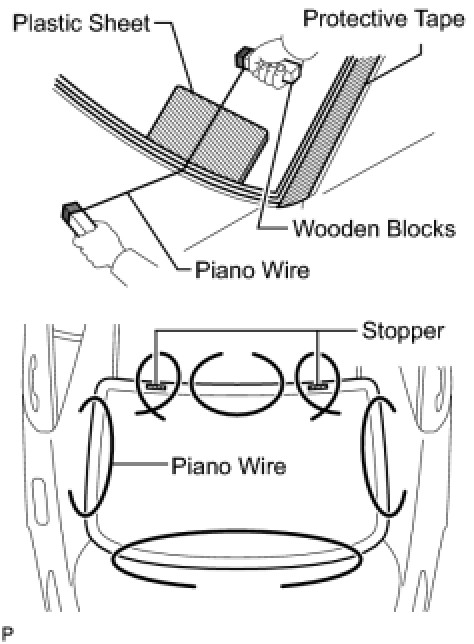 Plastic Sheet
Protective Tape
Wooden Blocks
Piano Wire
Stopper
Piano Wire
P