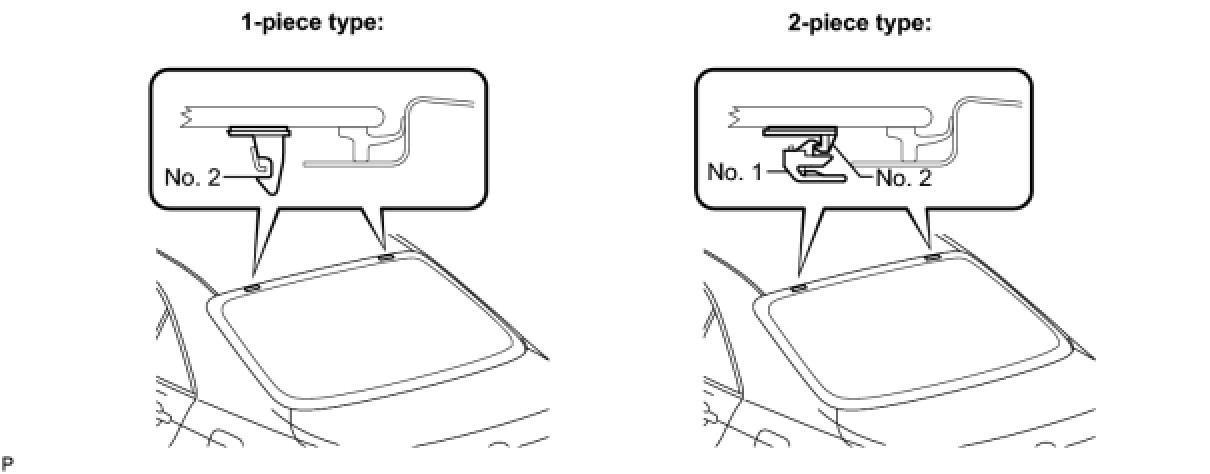 1-piece type:

No. 2

2-piece type:

No. 1

No. 2

P