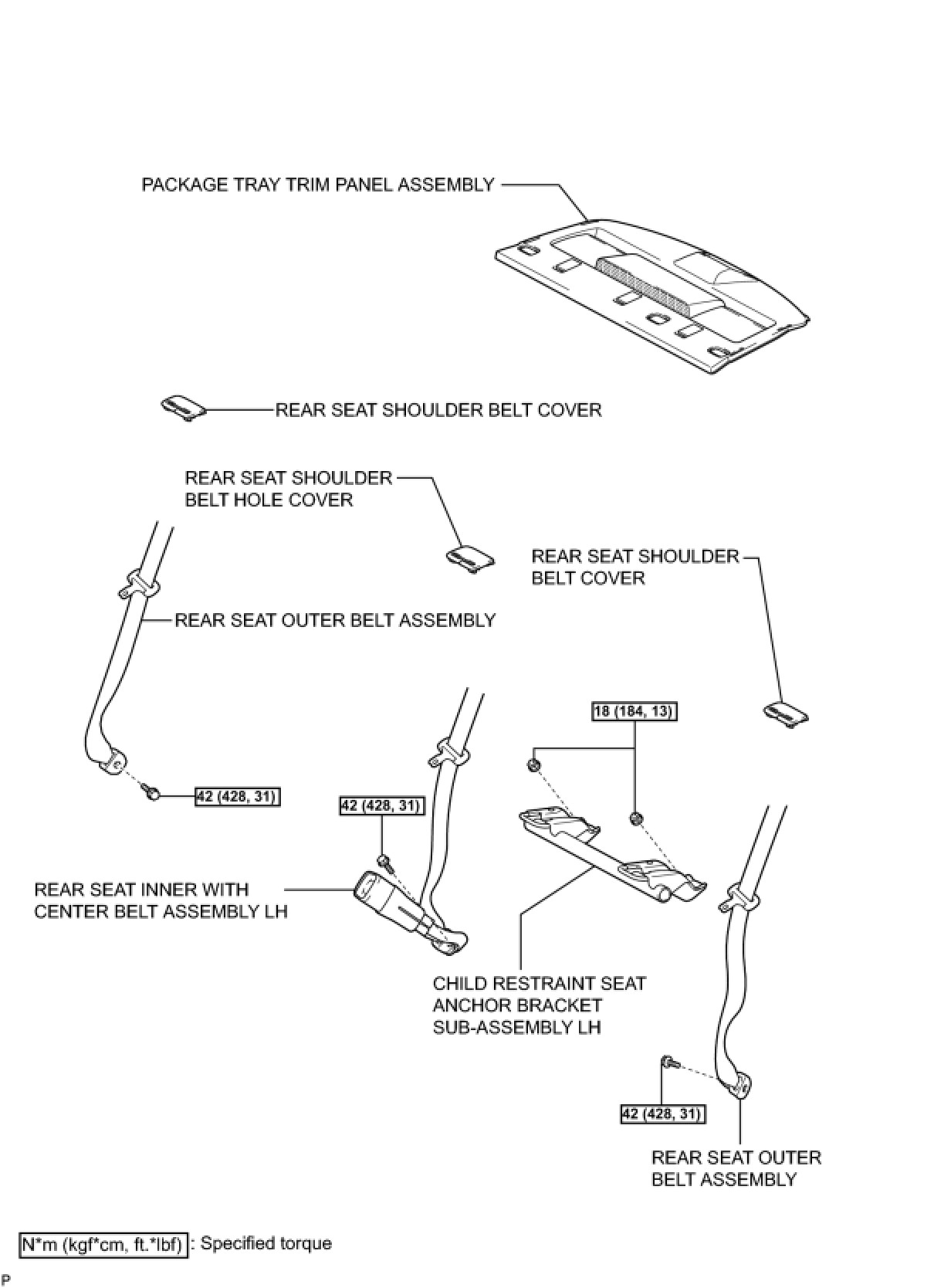 PACKAGE TRAY TRIM PANEL ASSEMBLY

REAR SEAT SHOULDER BELT COVER

REAR SEAT SHOULDER BELT HOLE COVER

REAR SEAT SHOULDER BELT COVER

REAR SEAT OUTER BELT ASSEMBLY

18 (184, 13)

42 (428, 31)

42 (428, 31)

REAR SEAT INNER WITH CENTER BELT ASSEMBLY LH

CHILD RESTRAINT SEAT ANCHOR BRACKET SUB-ASSEMBLY LH

42 (428, 31)

REAR SEAT OUTER BELT ASSEMBLY

N*m (kgf*cm, ft.*lbf) : Specified torque

P