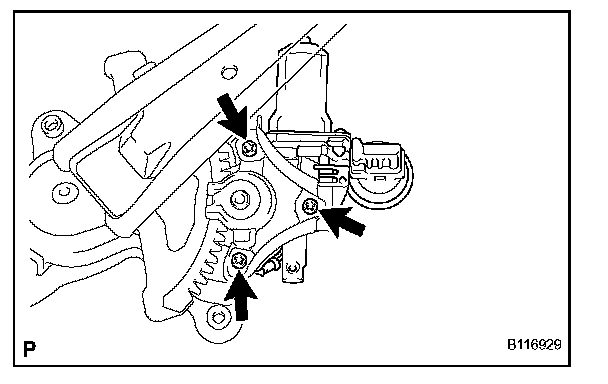 P

B116929