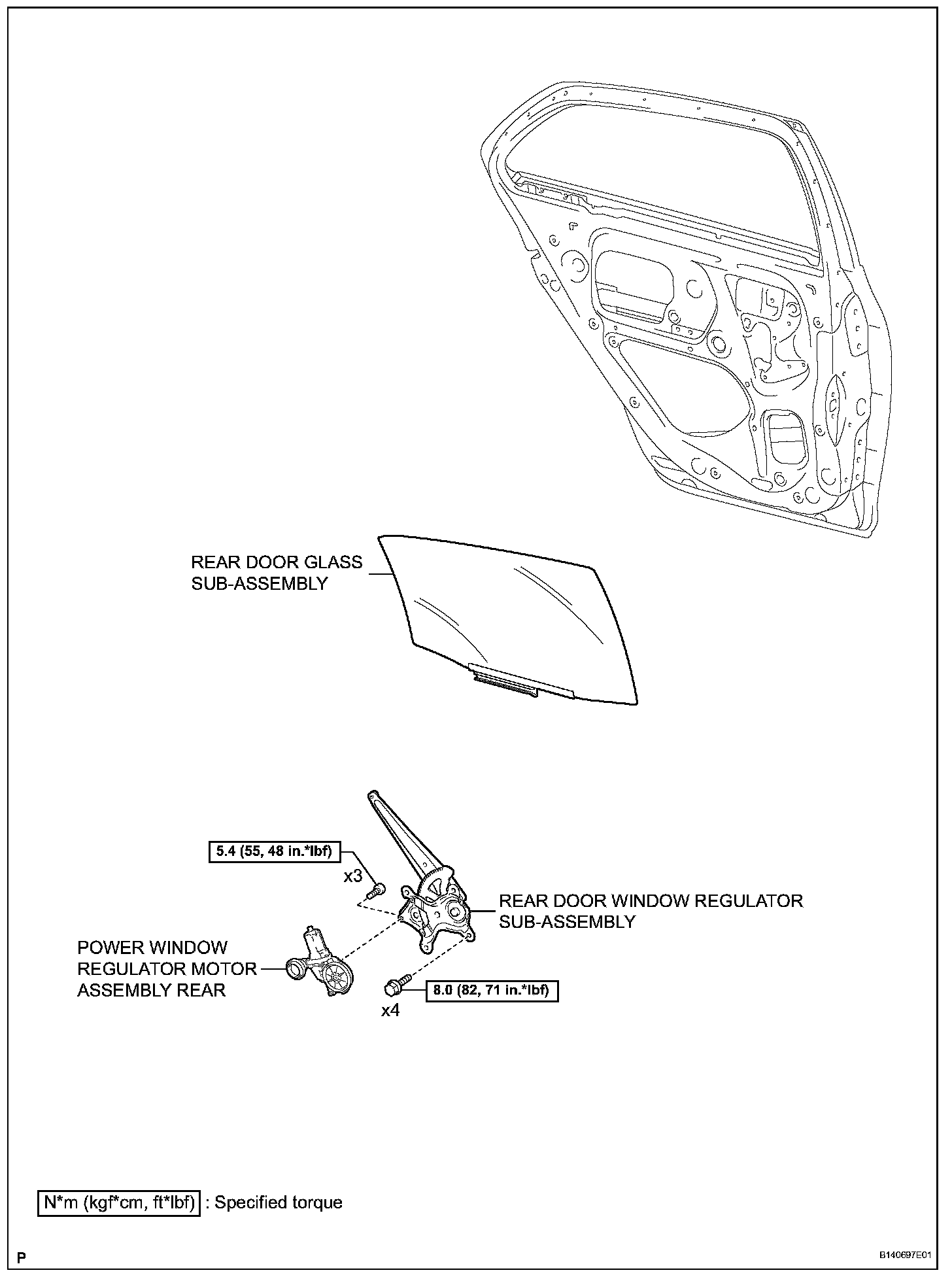 REAR DOOR GLASS SUB-ASSEMBLY

5.4 (55, 48 in.*lbf)

x3

REAR DOOR WINDOW REGULATOR SUB-ASSEMBLY

POWER WINDOW REGULATOR MOTOR ASSEMBLY REAR

8.0 (82, 71 in.*lbf)

x4

N*m (kgf*cm, ft*lbf) : Specified torque

P

B140697E01