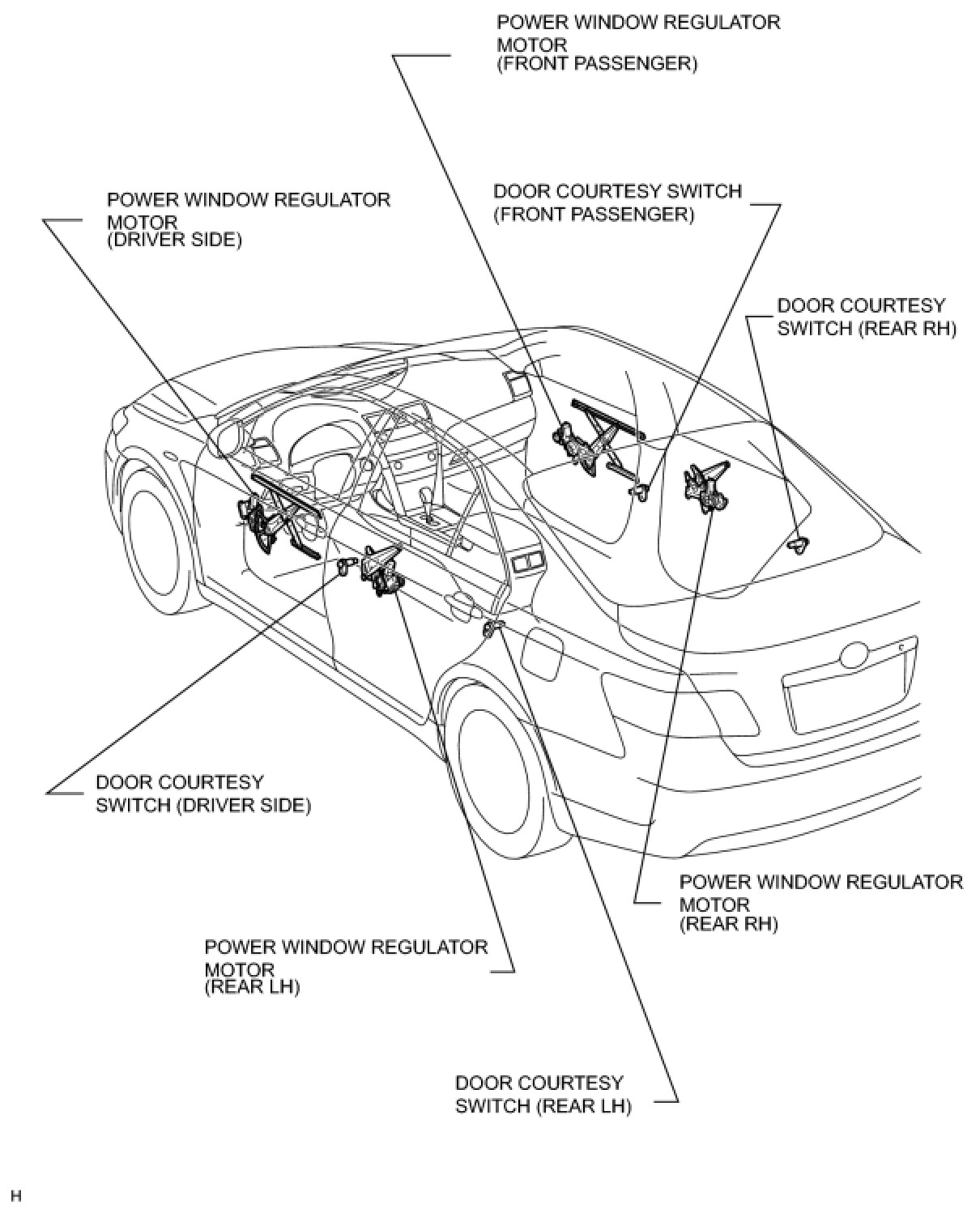 POWER WINDOW REGULATOR MOTOR (FRONT PASSENGER)

POWER WINDOW REGULATOR MOTOR (DRIVER SIDE)

DOOR COURTESY SWITCH (FRONT PASSENGER)

DOOR COURTESY SWITCH (REAR RH)

DOOR COURTESY SWITCH (DRIVER SIDE)

POWER WINDOW REGULATOR MOTOR (REAR RH)

POWER WINDOW REGULATOR MOTOR (REAR LH)

DOOR COURTESY SWITCH (REAR LH)

H