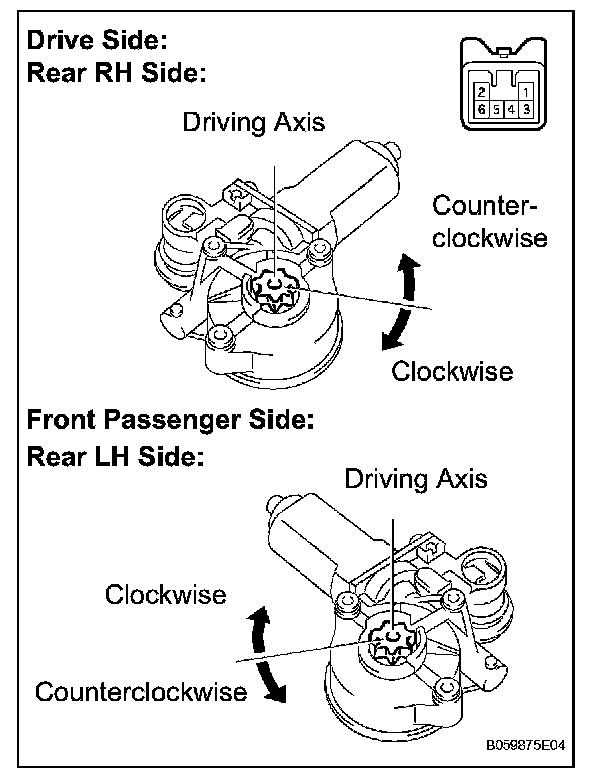 Drive Side:
Rear RH Side:

2 1
6 5 4 3

Driving Axis

Counter-clockwise

Clockwise

Front Passenger Side:
Rear LH Side:

Driving Axis

Clockwise

Counterclockwise

B059875E04