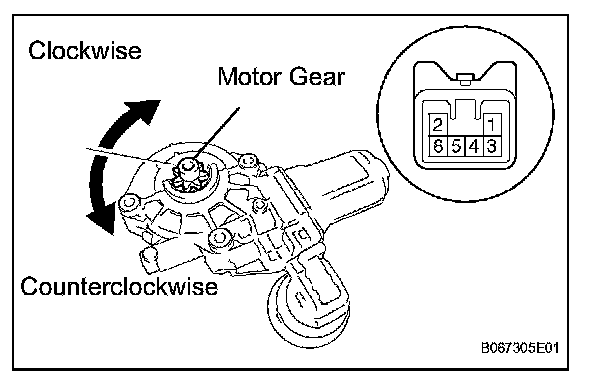 Clockwise

Motor Gear

2 1
6 5 4 3

Counterclockwise

B067305E01