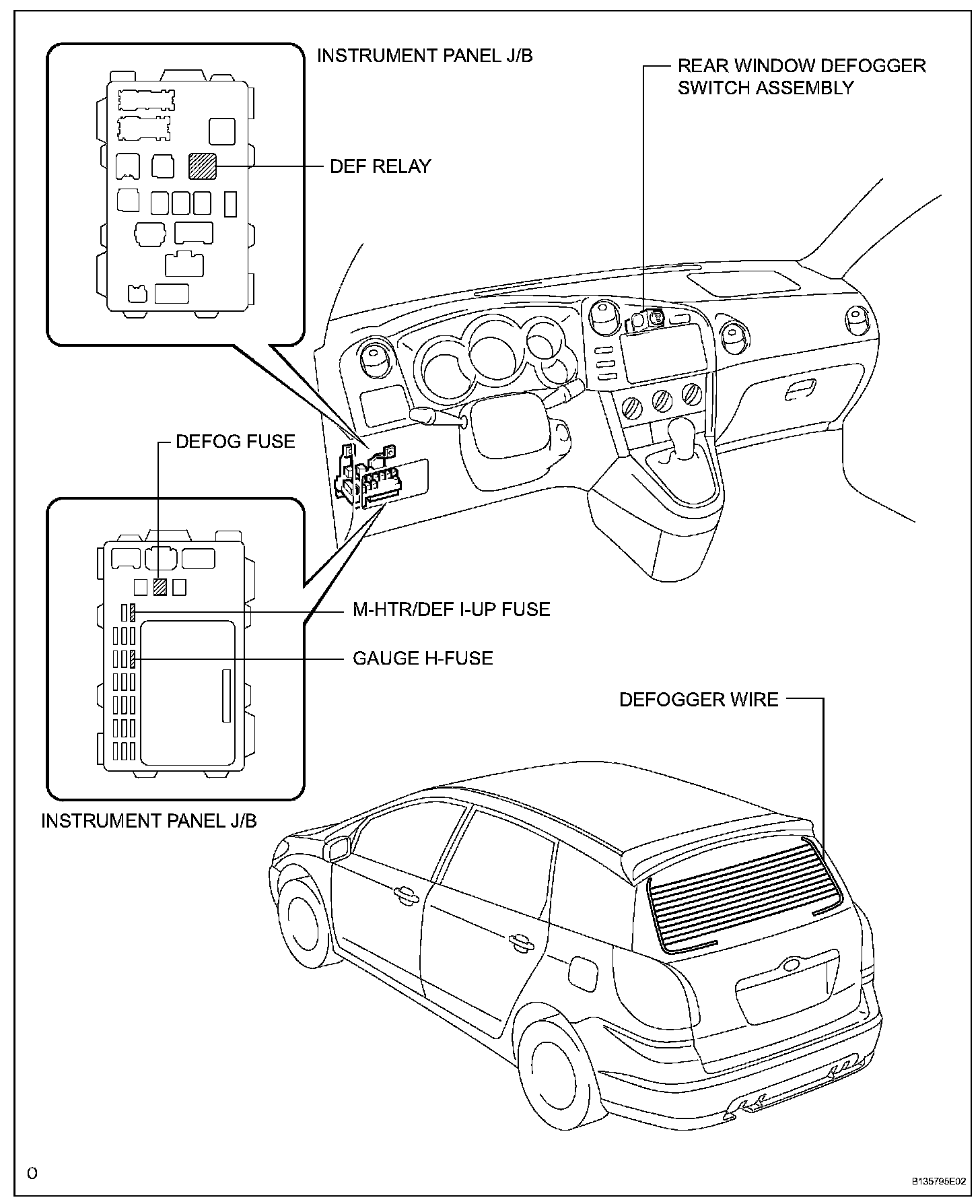 INSTRUMENT PANEL J/B

REAR WINDOW DEFOGGER SWITCH ASSEMBLY

DEF RELAY

DEFOG FUSE

M-HTR/DEF I-UP FUSE

GAUGE H-FUSE

DEFOGGER WIRE

INSTRUMENT PANEL J/B

O

B135795E02