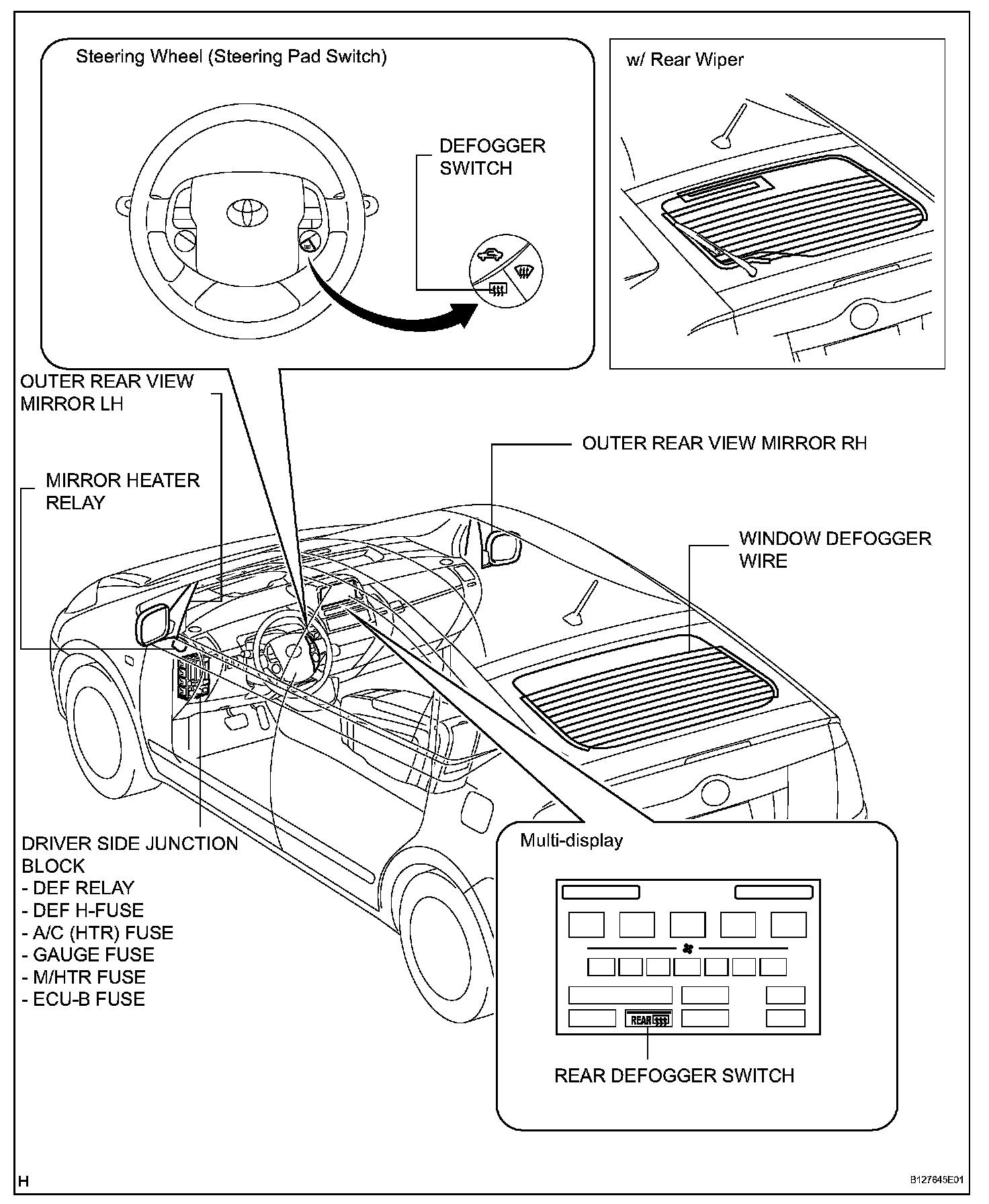 Steering Wheel (Steering Pad Switch)

DEFOGGER SWITCH

w/ Rear Wiper

OUTER REAR VIEW MIRROR LH

MIRROR HEATER RELAY

OUTER REAR VIEW MIRROR RH

WINDOW DEFOGGER WIRE

DRIVER SIDE JUNCTION BLOCK
- DEF RELAY
- DEF H-FUSE
- A/C (HTR) FUSE
- GAUGE FUSE
- M/HTR FUSE
- ECU-B FUSE

Multi-display

REAR

REAR DEFOGGER SWITCH

H

B127645E01