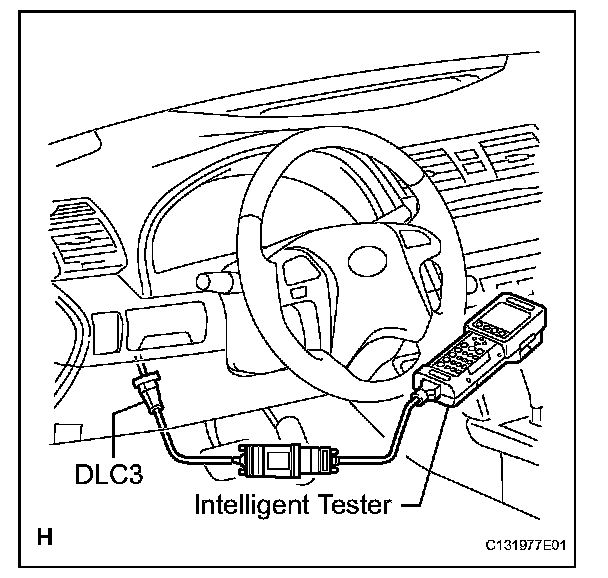 DLC3

Intelligent Tester

H

C131977E01